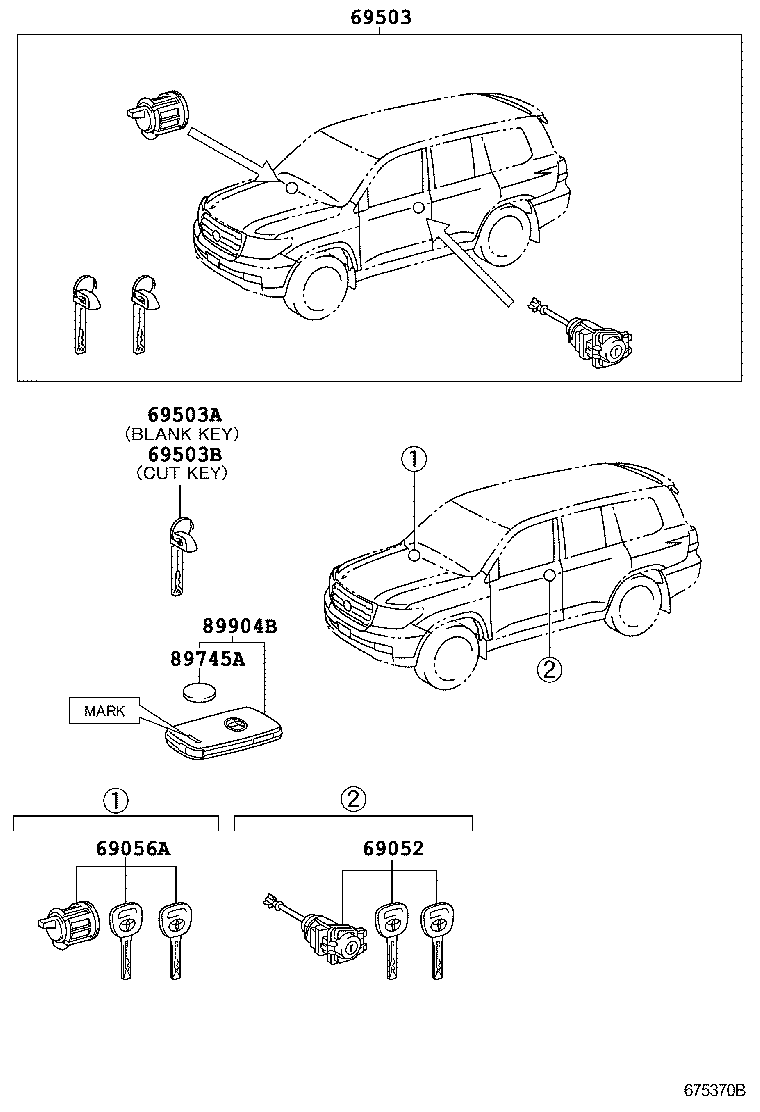 69503

69503A
(BLANK KEY)
69503B
(CUT KEY)

1

2

89904B
89745A

MARK

1

2

69056A

69052

675370B