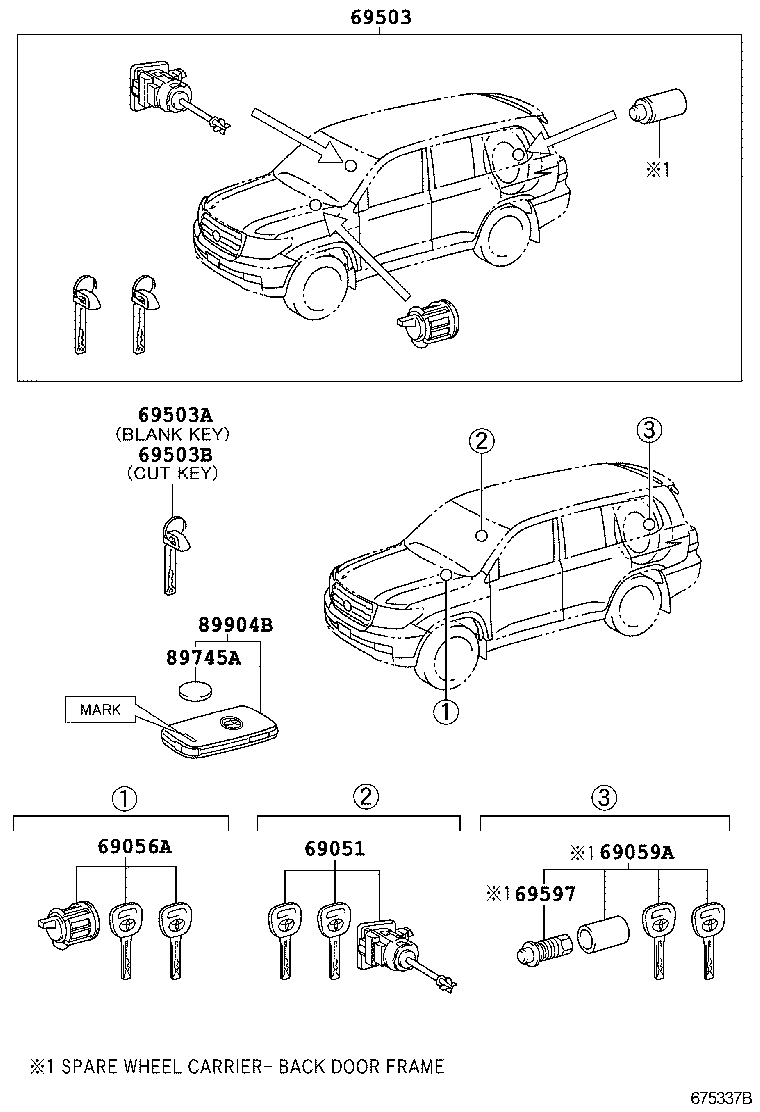 69503

※1

69503A
(BLANK KEY)
69503B
(CUT KEY)

②

③

89904B
89745A

MARK

①

①

②

③

69056A

69051

※1 69059A

※1 69597

※1 SPARE WHEEL CARRIER- BACK DOOR FRAME

675337B