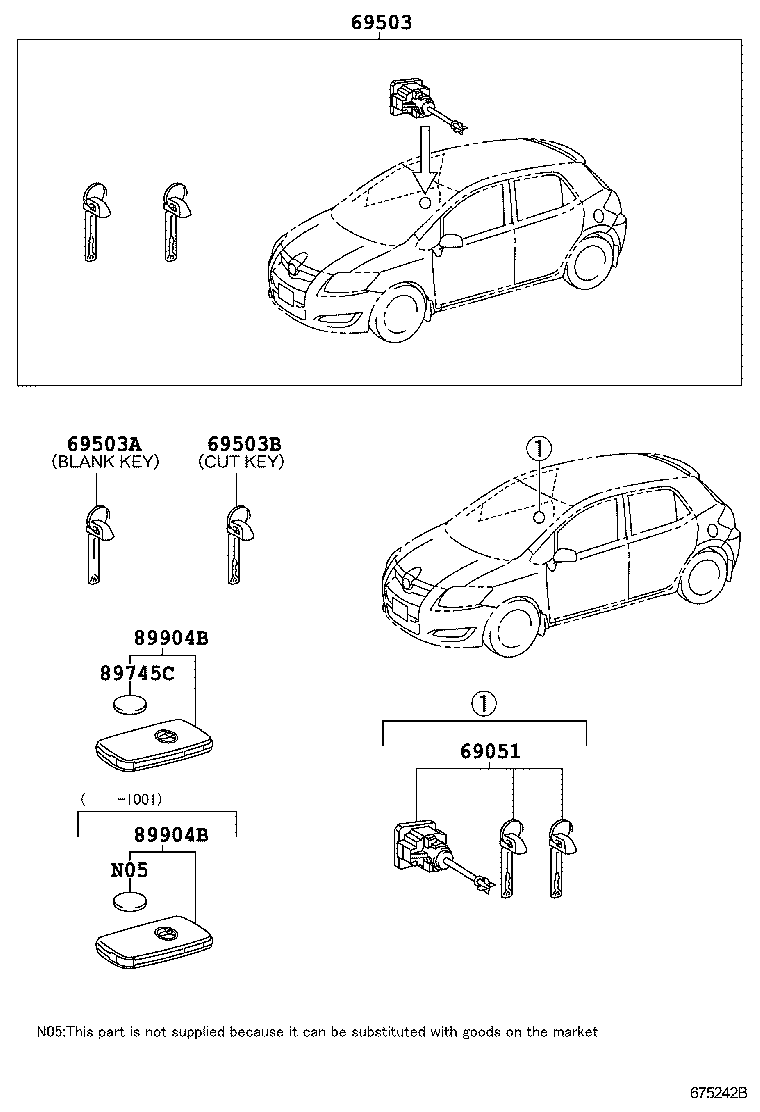 69503

69503A
(BLANK KEY)

69503B
(CUT KEY)

①

89904B

89745C

①

69051

( -1001)

89904B

N05

N05:This part is not supplied because it can be substituted with goods on the market

675242B