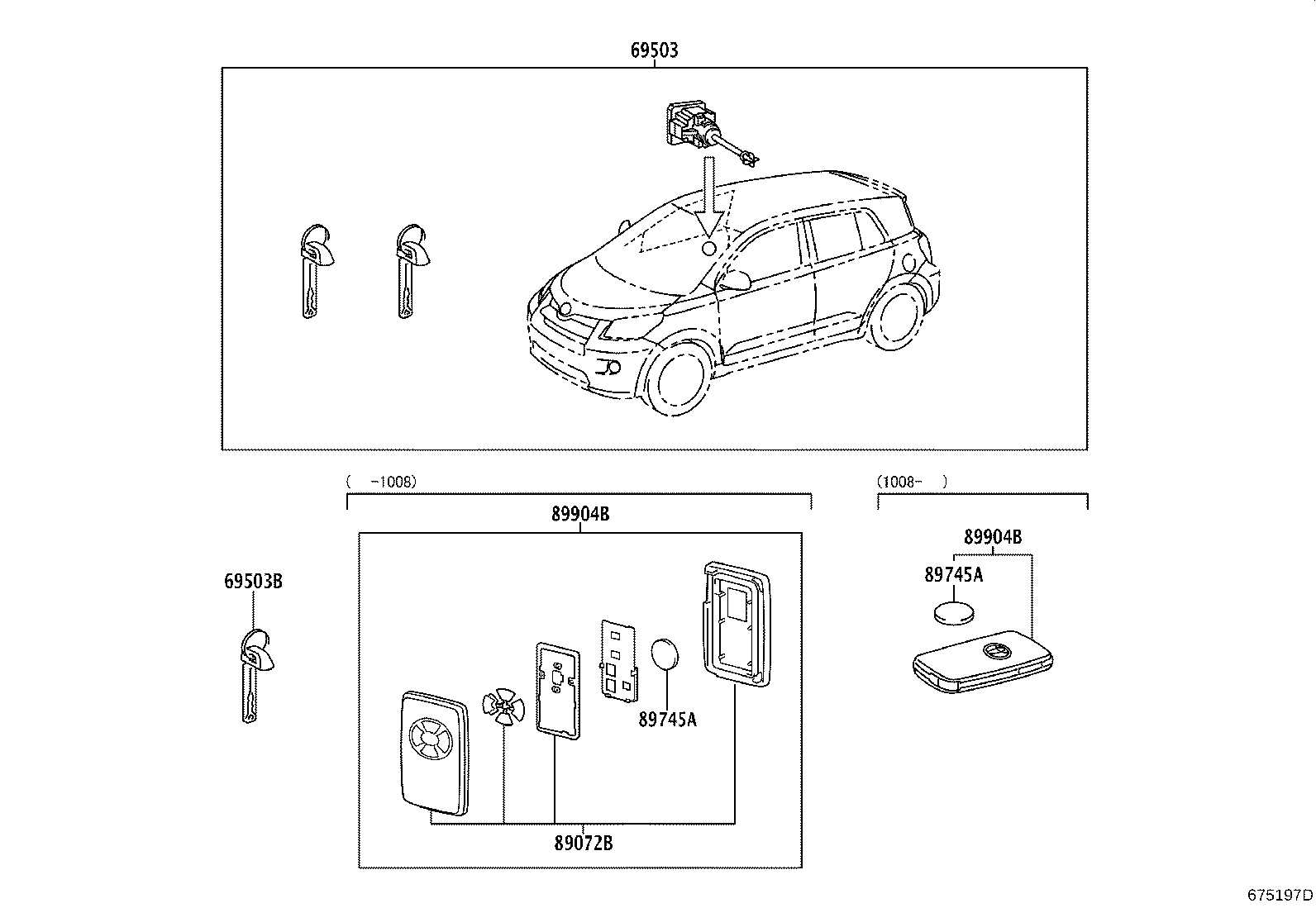 69503

( -1008)

89904B

69503B

89745A

89072B

(1008- )

89904B

89745A

675197D