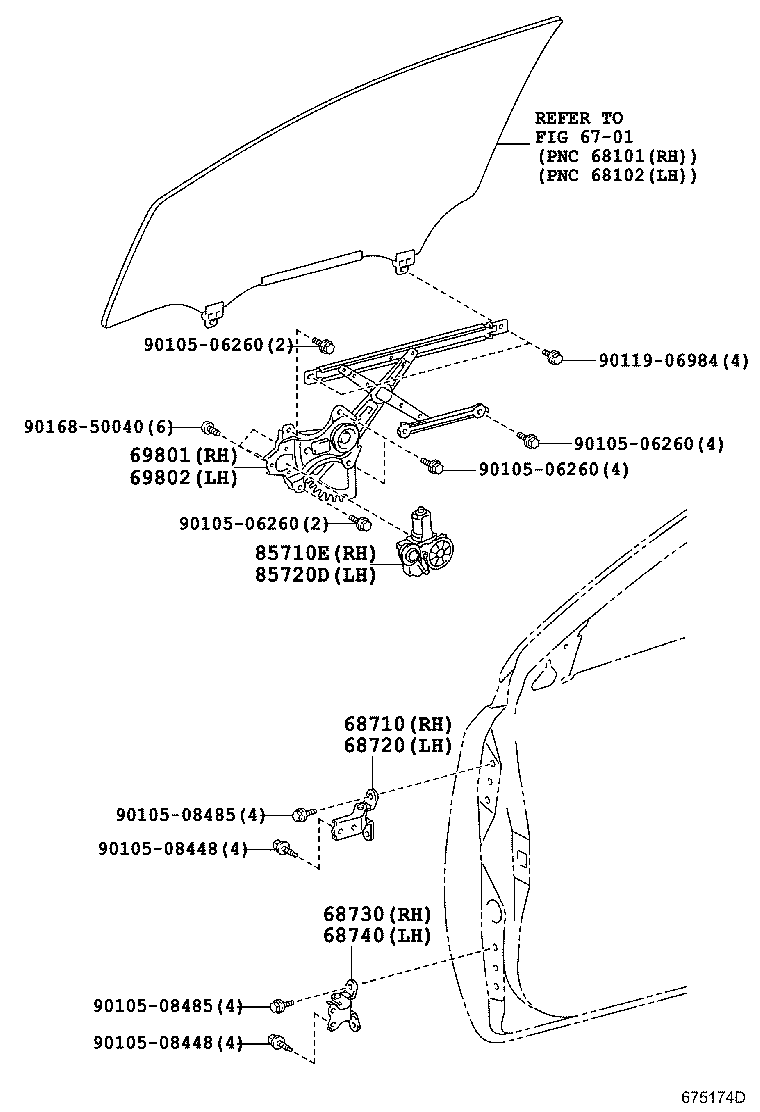 REFER TO
FIG 67-01
(PNC 68101(RH))
(PNC 68102(LH))

90105-06260(2)

90119-06984(4)

90168-50040(6)

69801(RH)
69802(LH)

90105-06260(4)

90105-06260(4)

90105-06260(2)

85710E(RH)
85720D(LH)

68710(RH)
68720(LH)

90105-08485(4)

90105-08448(4)

68730(RH)
68740(LH)

90105-08485(4)

90105-08448(4)

675174D