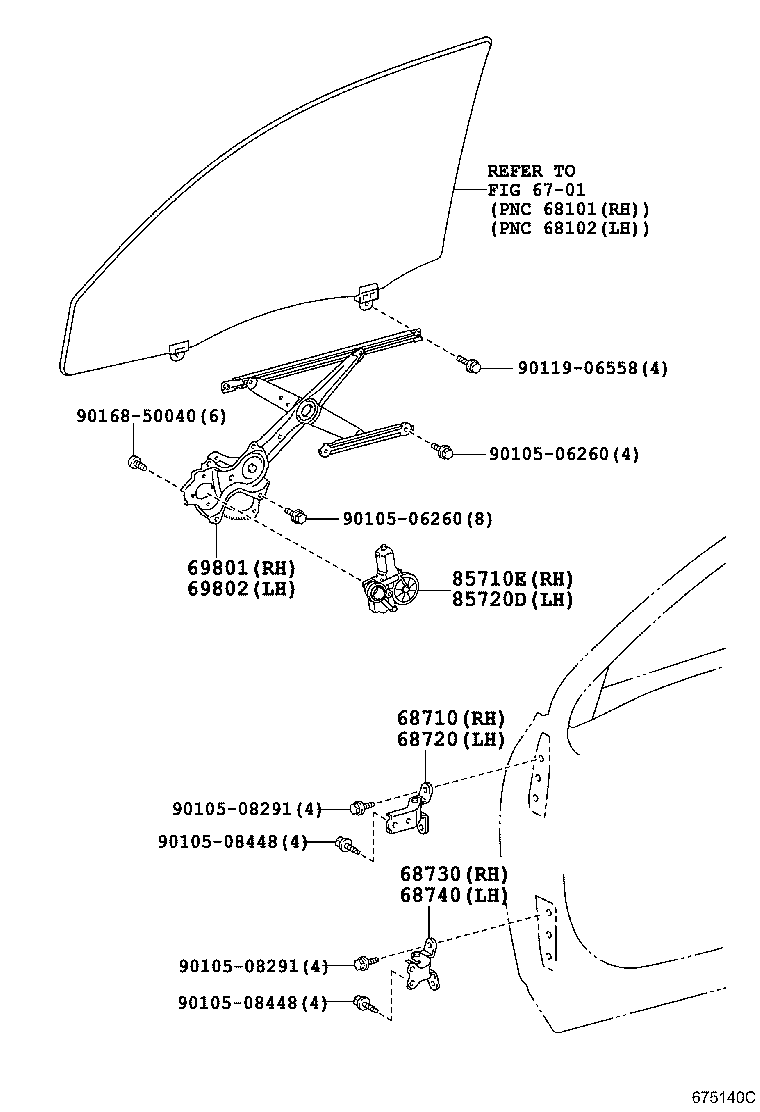 REFER TO
FIG 67-01
(PNC 68101(RH))
(PNC 68102(LH))

90119-06558(4)

90168-50040(6)

90105-06260(4)

90105-06260(8)

69801(RH)
69802(LH)

85710E(RH)
85720D(LH)

68710(RH)
68720(LH)

90105-08291(4)

90105-08448(4)

68730(RH)
68740(LH)

90105-08291(4)

90105-08448(4)

675140C