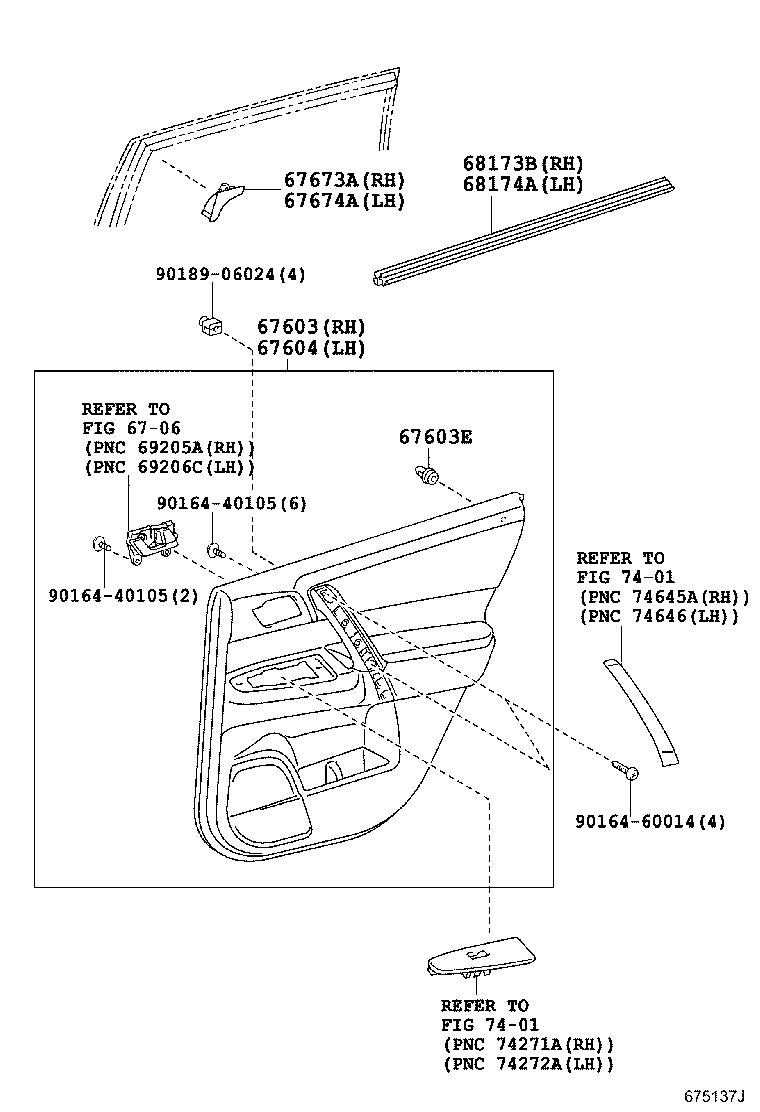 67673A(RH)
67674A(LH)

68173B(RH)
68174A(LH)

90189-06024(4)

67603(RH)
67604(LH)

REFER TO
FIG 67-06
(PNC 69205A(RH))
(PNC 69206C(LH))

67603E

90164-40105(6)

90164-40105(2)

REFER TO
FIG 74-01
(PNC 74645A(RH))
(PNC 74646(LH))

90164-60014(4)

REFER TO
FIG 74-01
(PNC 74271A(RH))
(PNC 74272A(LH))

675137J