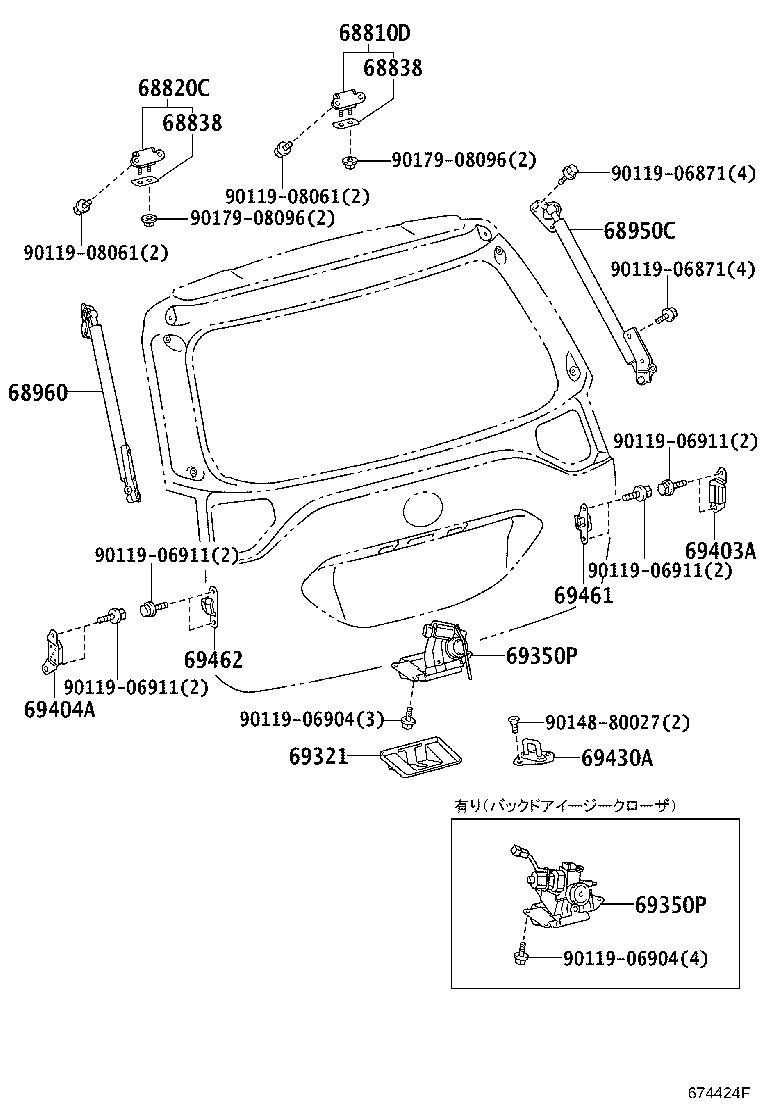 68810D
68838
68820C
68838
90179-08096(2)
90119-08061(2)
90179-08096(2)
90119-08061(2)
90119-06871(4)
68950C
90119-06871(4)
68960
90119-06911(2)
69403A
90119-06911(2)
69461
90119-06911(2)
69462
90119-06911(2)
69404A
69350P
90119-06904(3)
90148-80027(2)
69321
69430A
有り(バックドアイージークローザ)
69350P
90119-06904(4)
674424F