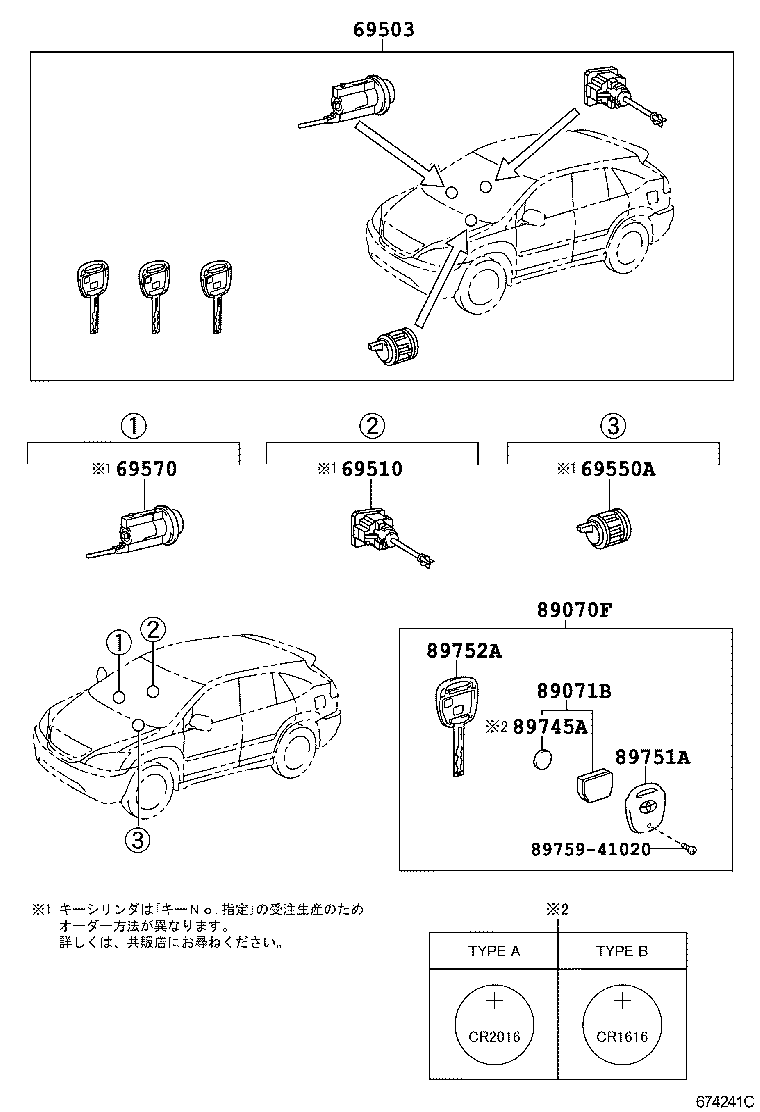 69503

①
※1 69570

②
※1 69510

③
※1 69550A

①
②
③

89070F
89752A
89071B
※2 89745A
89751A
89759-41020

※1 キーシリンダは「キーNo.指定」の受注生産のため
オーダー方法が異なります。
詳しくは、共販店にお尋ねください。

※2

| TYPE A | TYPE B |
|---|---|
| + CR2016 | + CR1616 |

674241C