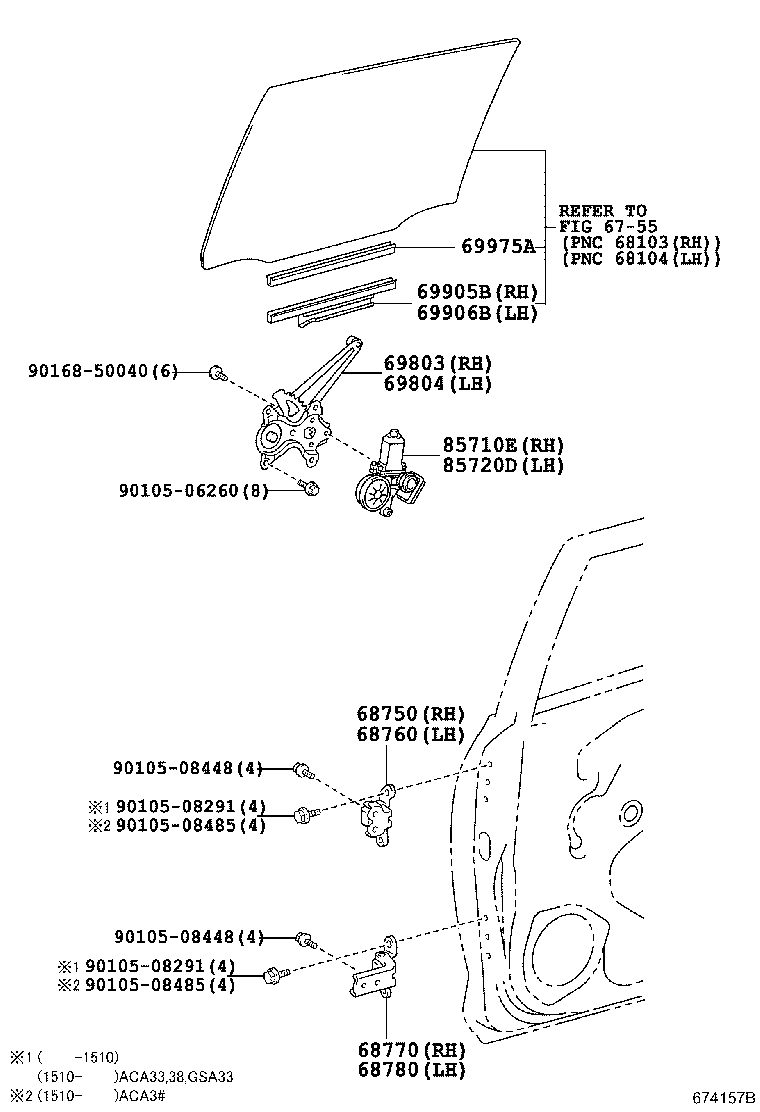 REFER TO
FIG 67-55
(PNC 68103(RH))
(PNC 68104(LH))

69975A

69905B(RH)
69906B(LH)

90168-50040(6)

69803(RH)
69804(LH)

85710E(RH)
85720D(LH)

90105-06260(8)

68750(RH)
68760(LH)

90105-08448(4)

※1 90105-08291(4)
※2 90105-08485(4)

90105-08448(4)

※1 90105-08291(4)
※2 90105-08485(4)

68770(RH)
68780(LH)

※1 ( -1510)
(1510- )ACA33,38,GSA33
※2 (1510- )ACA3#

674157B