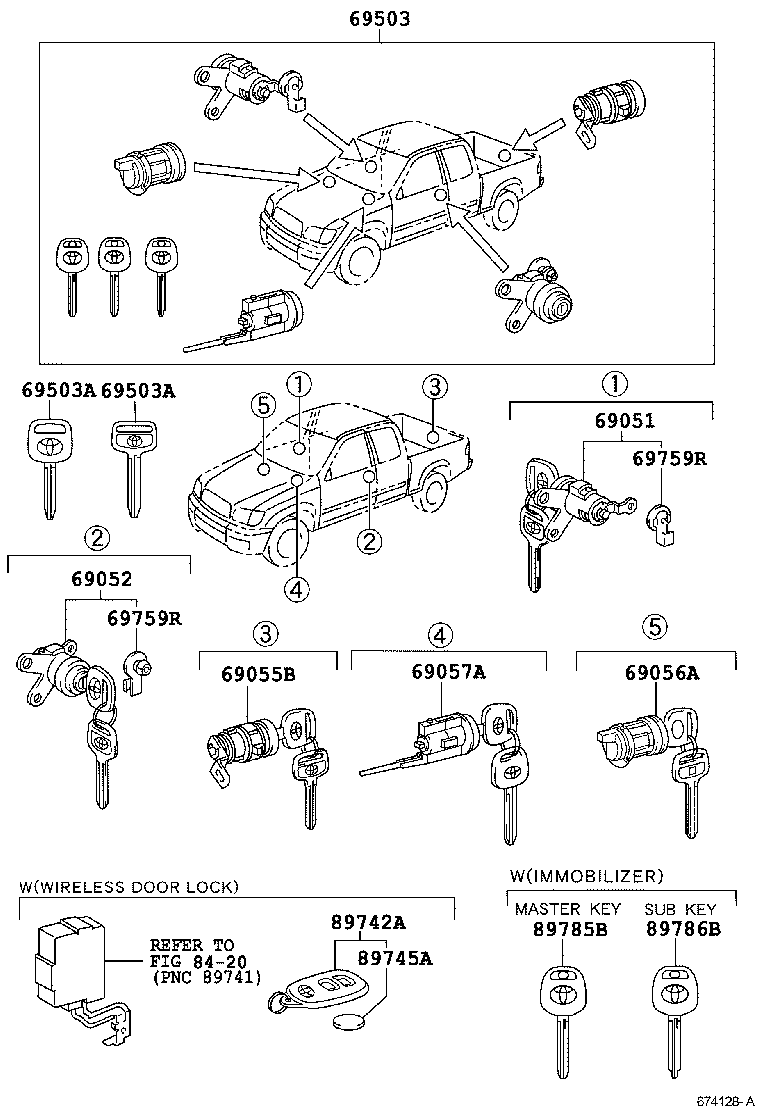 69503

69503A 69503A

5 1 3

2

4

1
69051
69759R

2
69052
69759R

3
69055B

4
69057A

5
69056A

W(WIRELESS DOOR LOCK)

REFER TO
FIG 84-20
(PNC 89741)

89742A
89745A

W(IMMOBILIZER)
MASTER KEY
89785B
SUB KEY
89786B

674128-A