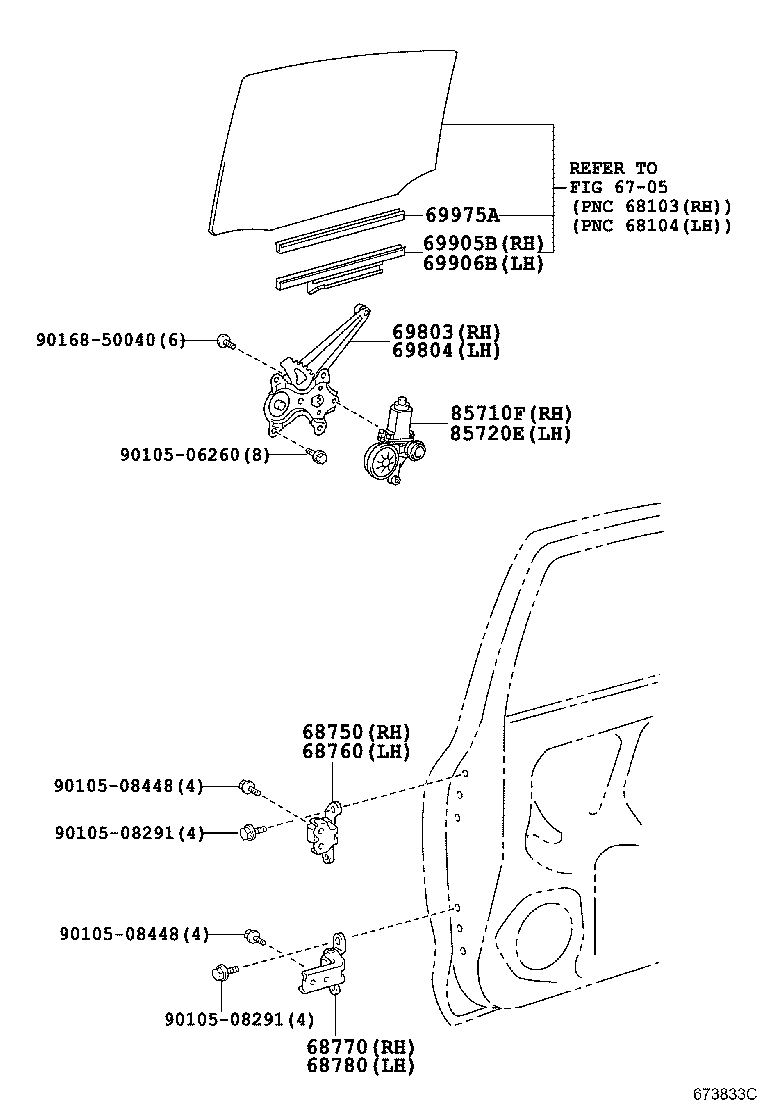 REFER TO
FIG 67-05
(PNC 68103(RH))
(PNC 68104(LH))

69975A

69905B(RH)
69906B(LH)

90168-50040(6)

69803(RH)
69804(LH)

85710F(RH)
85720E(LH)

90105-06260(8)

68750(RH)
68760(LH)

90105-08448(4)

90105-08291(4)

90105-08448(4)

90105-08291(4)

68770(RH)
68780(LH)

673833C