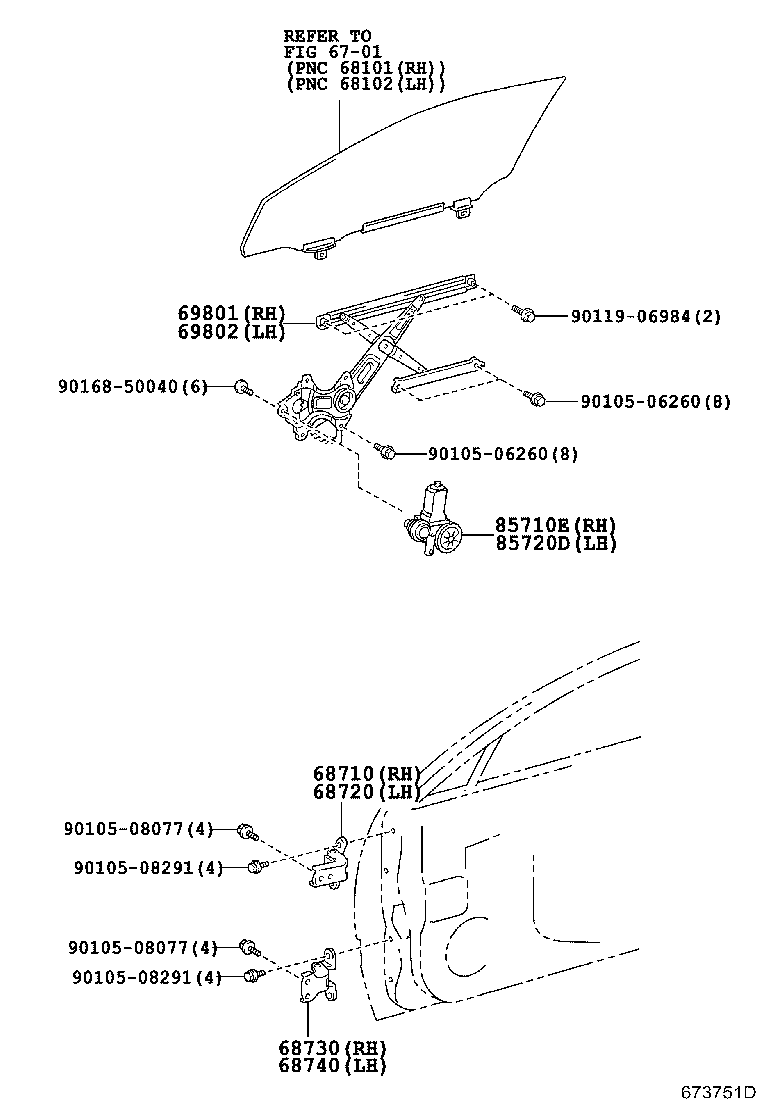 REFER TO
FIG 67-01
(PNC 68101(RH))
(PNC 68102(LH))

69801(RH)
69802(LH)

90119-06984(2)

90168-50040(6)

90105-06260(8)

90105-06260(8)

85710E(RH)
85720D(LH)

68710(RH)
68720(LH)

90105-08077(4)

90105-08291(4)

90105-08077(4)

90105-08291(4)

68730(RH)
68740(LH)

673751D