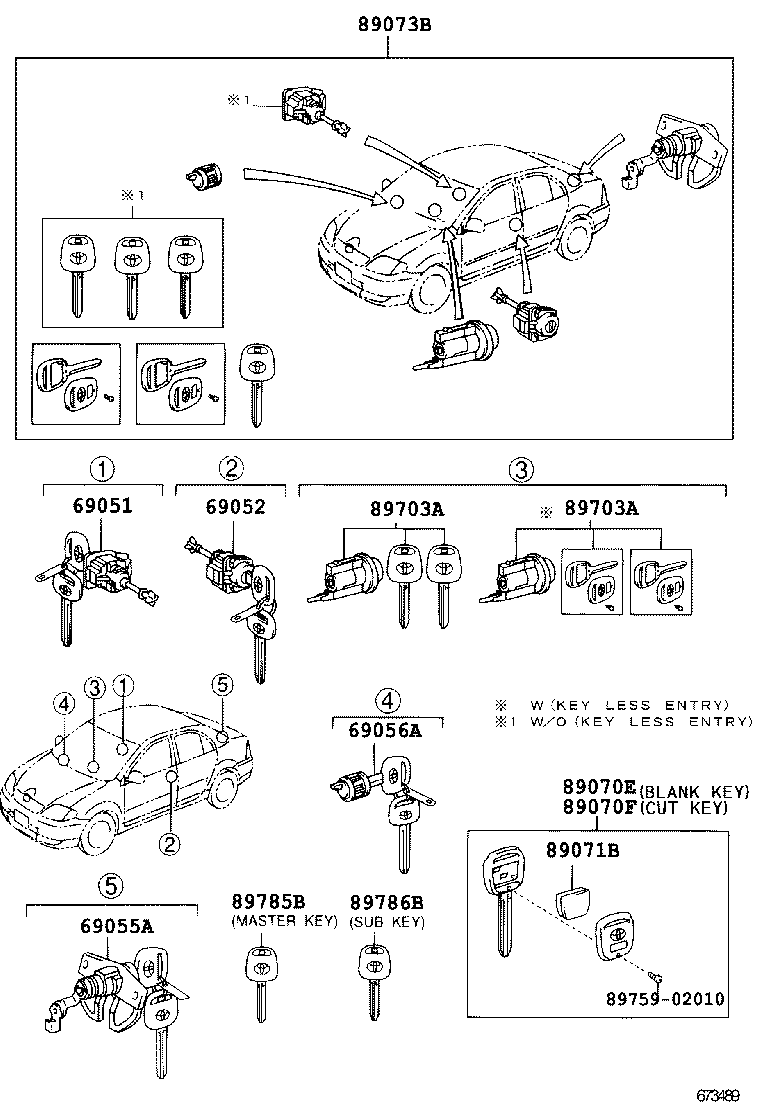 89073B

※1

※1

①
69051

②
69052

③
89703A

※ 89703A

④ ③ ①

⑤

②

④
69056A

※ W(KEY LESS ENTRY)
※1 W/O(KEY LESS ENTRY)

89070E(BLANK KEY)
89070F(CUT KEY)

89071B

89759-02010

⑤
69055A

89785B
(MASTER KEY)

89786B
(SUB KEY)

673489