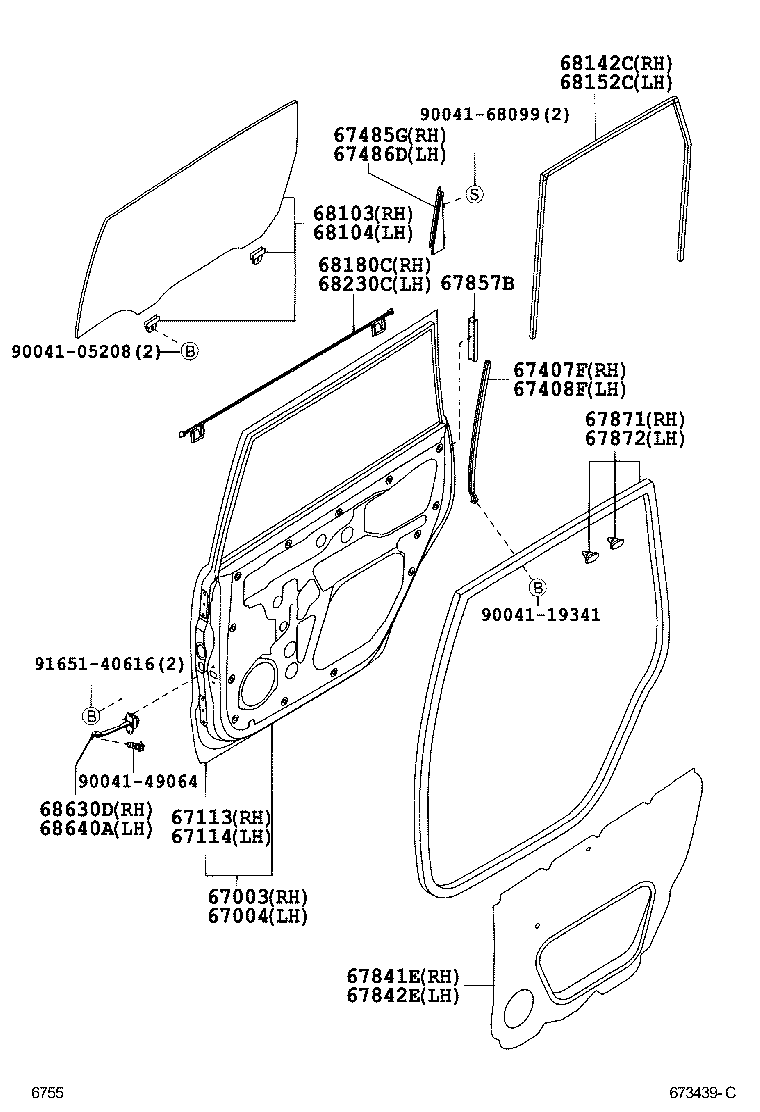 68142C(RH)
68152C(LH)

90041-68099(2)

67485G(RH)
67486D(LH)

S

68103(RH)
68104(LH)

68180C(RH)
68230C(LH)

67857B

90041-05208(2) B

67407F(RH)
67408F(LH)

67871(RH)
67872(LH)

B
90041-19341

91651-40616(2)

B

90041-49064

68630D(RH)
68640A(LH)

67113(RH)
67114(LH)

67003(RH)
67004(LH)

67841E(RH)
67842E(LH)

6755

673439-C