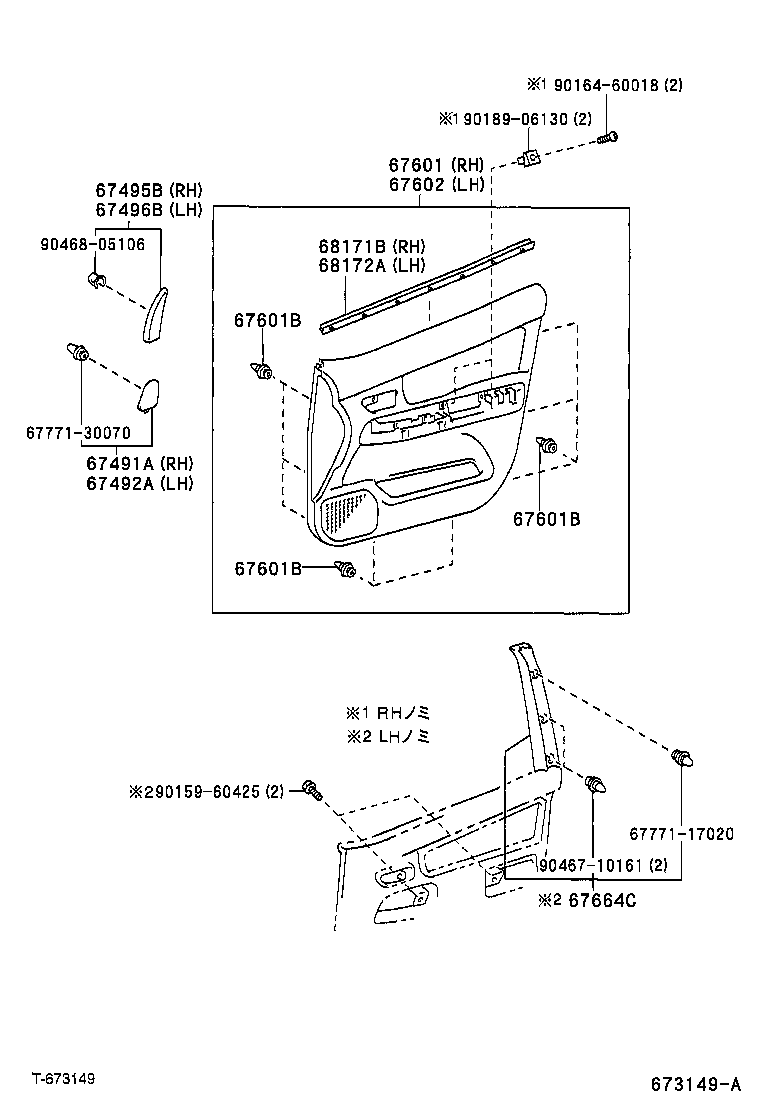 ※1 90164-60018 (2)
※1 90189-06130 (2)
67601 (RH)
67602 (LH)
67495B (RH)
67496B (LH)
90468-05106
68171B (RH)
68172A (LH)
67601B
67771-30070
67491A (RH)
67492A (LH)
67601B
67601B
※1 RHノミ
※2 LHノミ
※290159-60425 (2)
67771-17020
90467-10161 (2)
※2 67664C
T-673149
673149-A