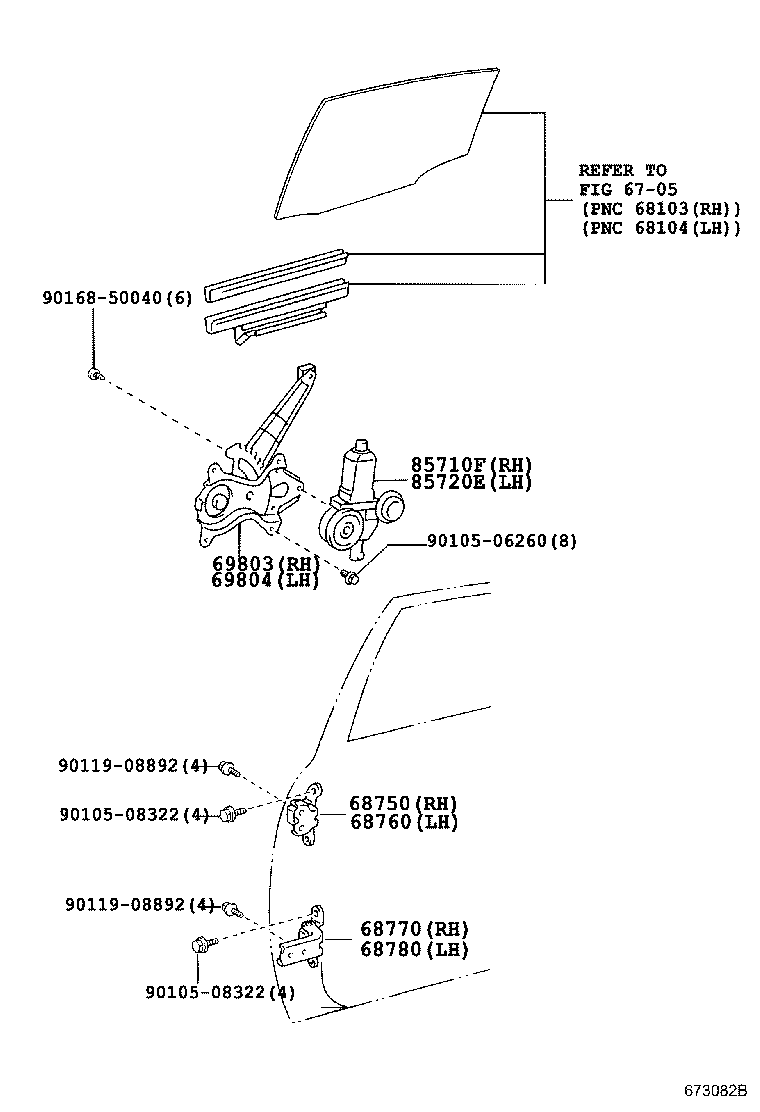 REFER TO
FIG 67-05
(PNC 68103(RH))
(PNC 68104(LH))

90168-50040(6)

85710F(RH)
85720E(LH)

90105-06260(8)

69803(RH)
69804(LH)

90119-08892(4)
90105-08322(4)

68750(RH)
68760(LH)

90119-08892(4)

68770(RH)
68780(LH)

90105-08322(4)

673082B