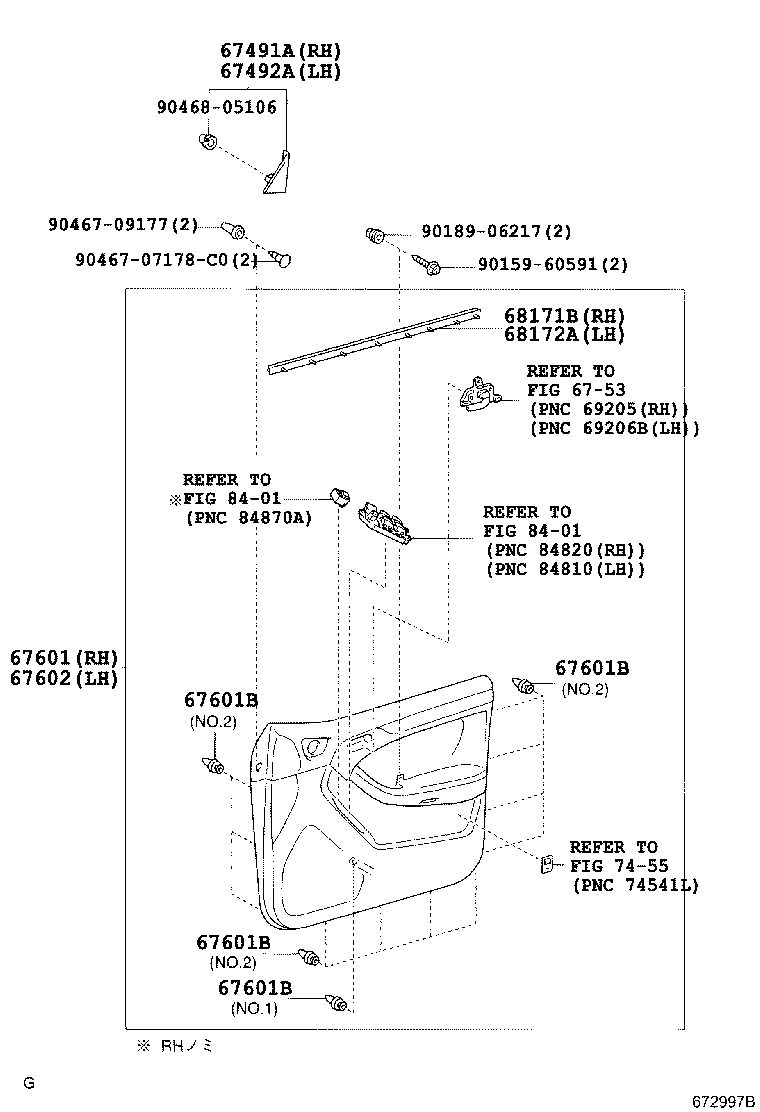 67491A(RH)
67492A(LH)

90468-05106

90467-09177(2)

90467-07178-C0(2)

90189-06217(2)

90159-60591(2)

68171B(RH)
68172A(LH)

REFER TO
FIG 67-53
(PNC 69205(RH))
(PNC 69206B(LH))

REFER TO
※FIG 84-01
(PNC 84870A)

REFER TO
FIG 84-01
(PNC 84820(RH))
(PNC 84810(LH))

67601(RH)
67602(LH)

67601B
(NO.2)

67601B
(NO.2)

REFER TO
FIG 74-55
(PNC 74541L)

67601B
(NO.2)

67601B
(NO.1)

※ RHノミ

G

672997B