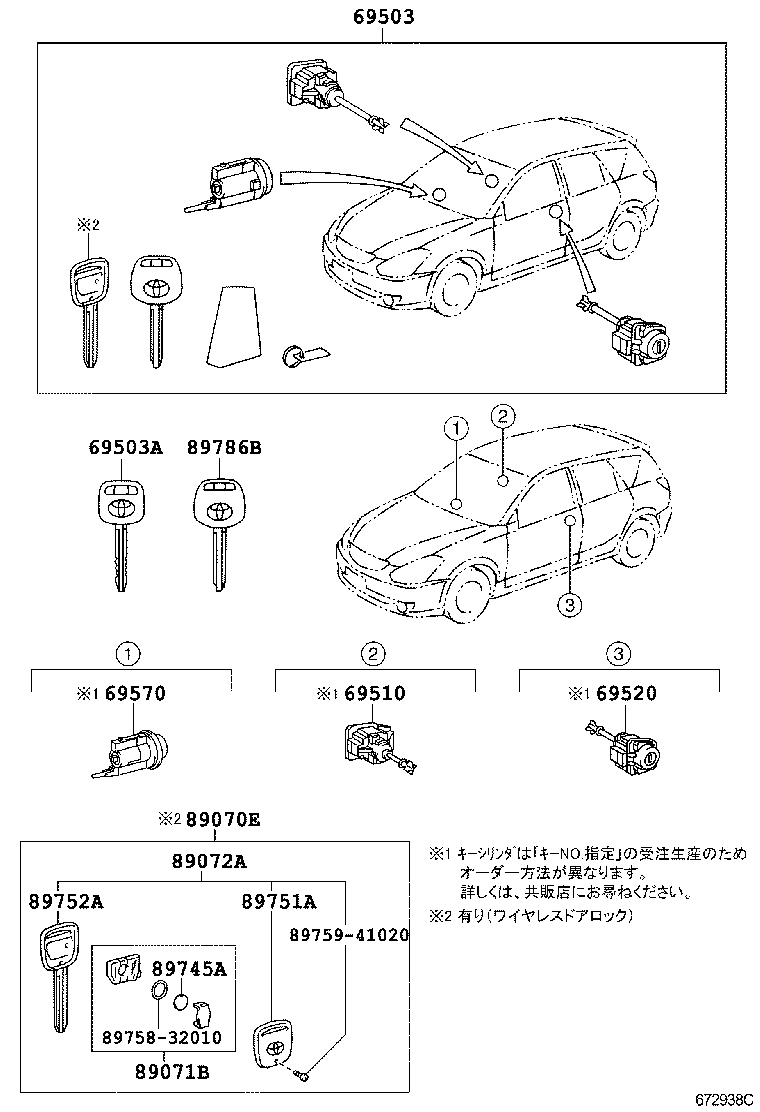 69503

※2

69503A 89786B

1
2
3

1
※1 69570

2
※1 69510

3
※1 69520

※2 89070E

89072A

89752A

89751A

89759-41020

89745A

89758-32010

89071B

※1 キーシリンダは「キーNO.指定」の受注生産のため オーダー方法が異なります。 詳しくは、共販店にお尋ねください。
※2 有り(ワイヤレスドアロック)

672938C