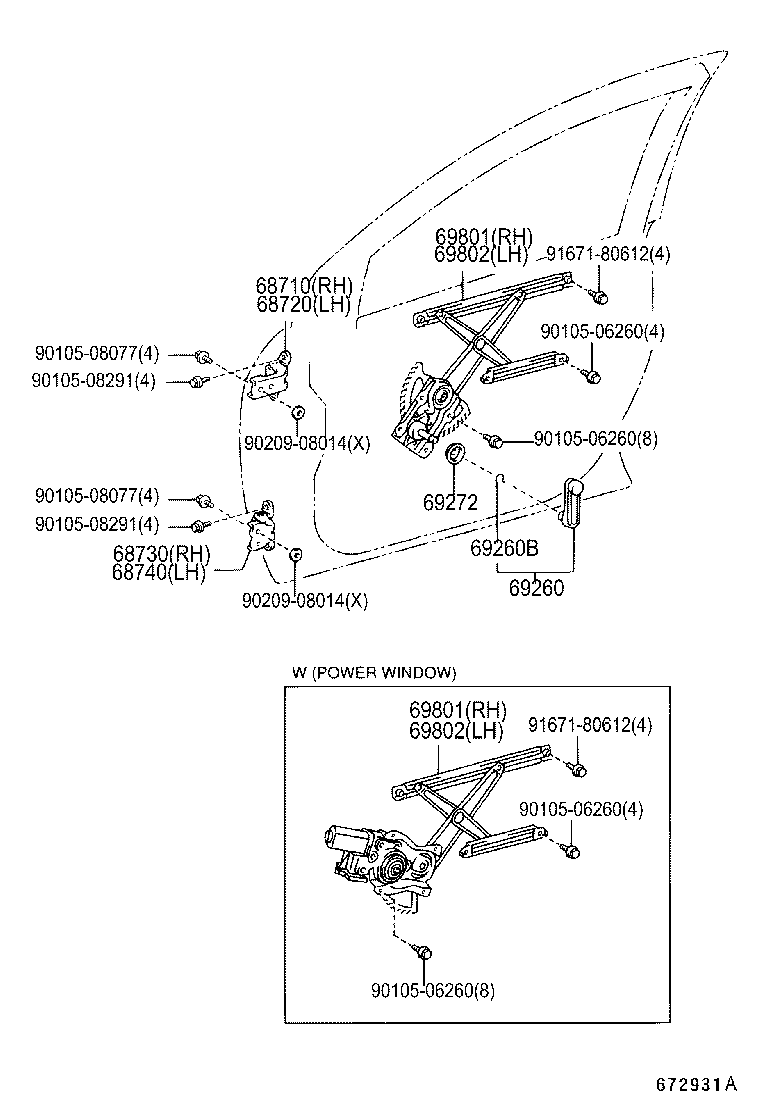 69801(RH)
69802(LH)
91671-80612(4)
68710(RH)
68720(LH)
90105-06260(4)
90105-08077(4)
90105-08291(4)
90209-08014(X)
90105-06260(8)
69272
90105-08077(4)
90105-08291(4)
68730(RH)
68740(LH)
69260B
69260
90209-08014(X)

W (POWER WINDOW)
69801(RH)
69802(LH)
91671-80612(4)
90105-06260(4)
90105-06260(8)

672931A