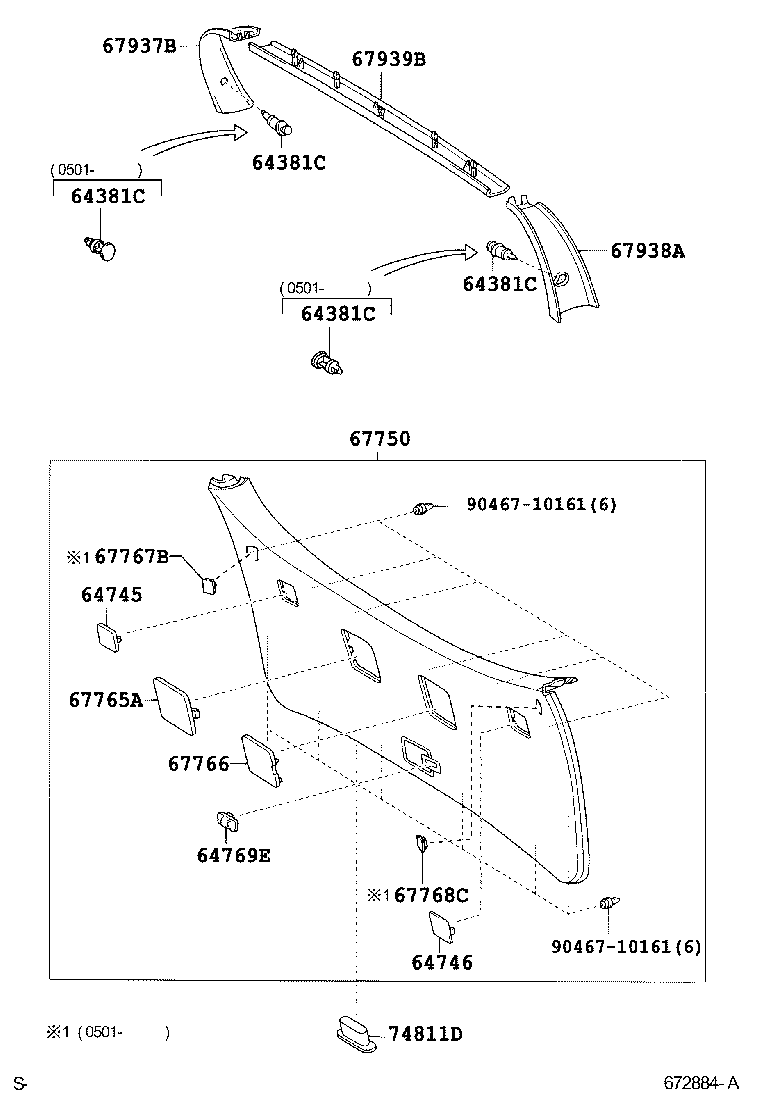 67937B
67939B
64381C
(0501- )
64381C
67938A
64381C
(0501- )
64381C
67750
90467-10161(6)
※1 67767B
64745
67765A
67766
64769E
※1 67768C
64746
90467-10161(6)
※1 (0501- )
74811D
S-
672884-A