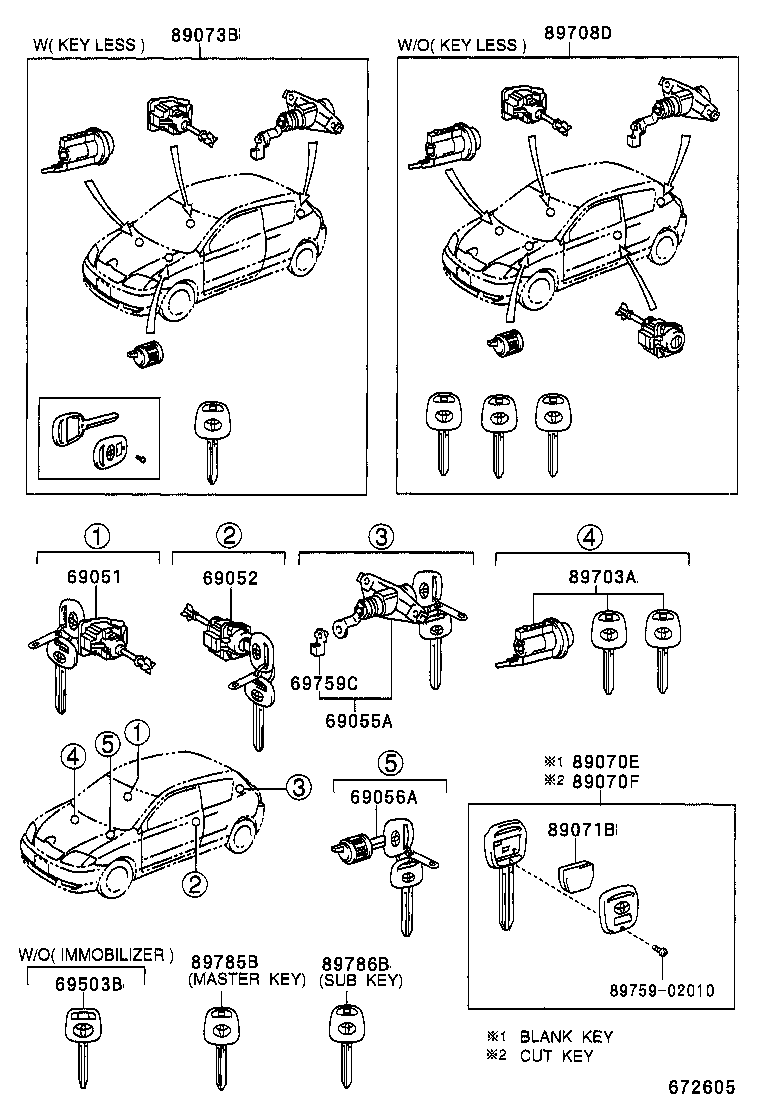 W( KEY LESS )
89073B

W/O( KEY LESS )
89708D

1
69051

2
69052

3
69759C
69055A

4
89703A

4 5 1
3
2

5
69056A

※1 89070E
※2 89070F

89071B

89759-02010

W/O( IMMOBILIZER )
69503B

89785B
(MASTER KEY)

89786B
(SUB KEY)

※1 BLANK KEY
※2 CUT KEY

672605