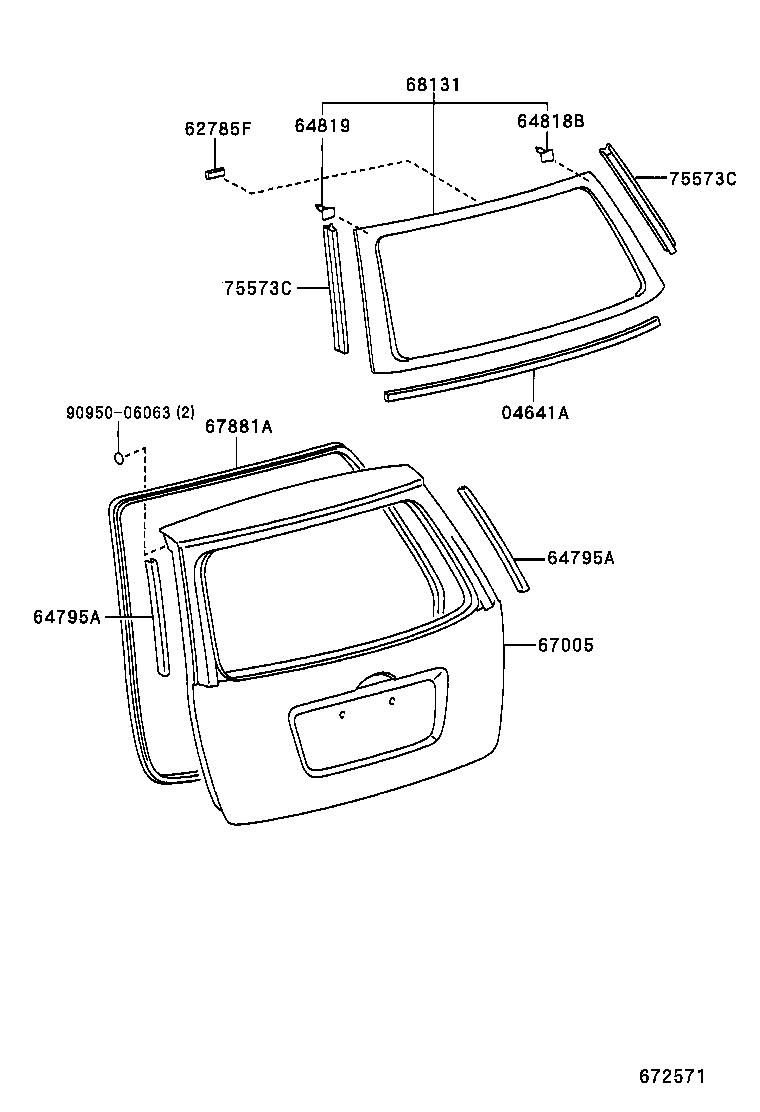 68131
62785F
64819
64818B
75573C
75573C
04641A
90950-06063 (2)
67881A
64795A
64795A
67005
672571