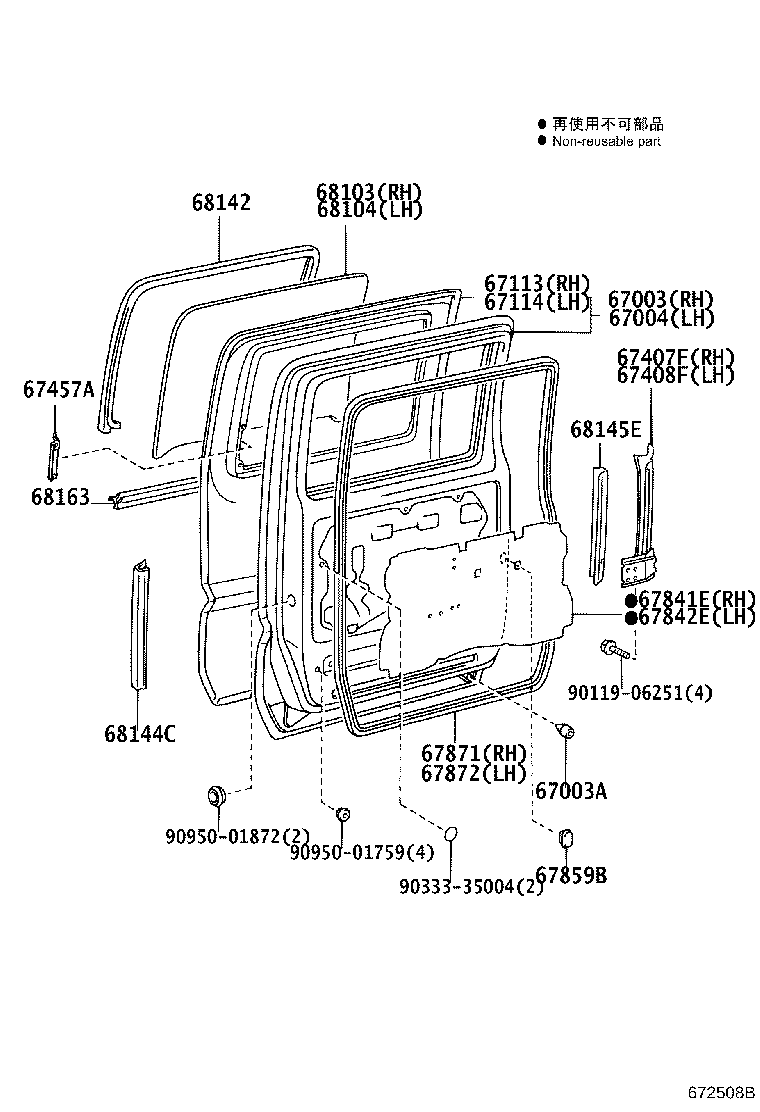 ● 再使用不可部品
● Non-reusable part

68142

68103(RH)
68104(LH)

67113(RH)
67114(LH)

67003(RH)
67004(LH)

67407F(RH)
67408F(LH)

67457A

68145E

68163

●67841E(RH)
●67842E(LH)

90119-06251(4)

68144C

67871(RH)
67872(LH)

67003A

90950-01872(2)

90950-01759(4)

90333-35004(2)

67859B

672508B