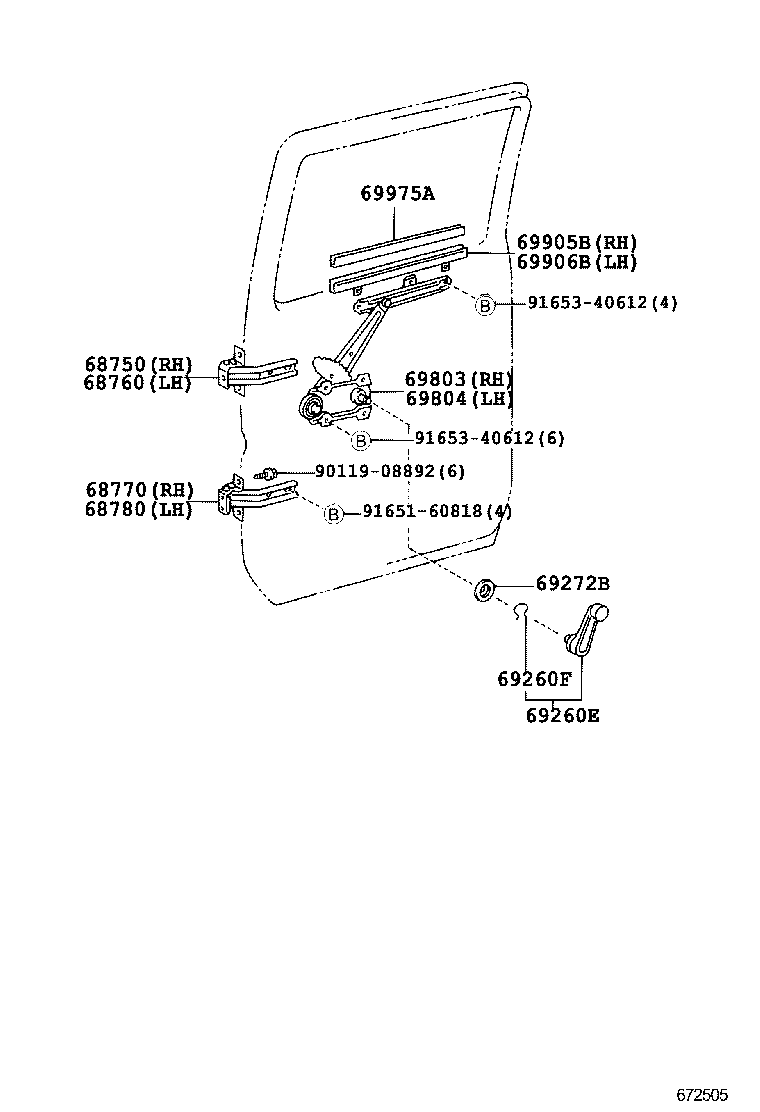 69975A

69905B(RH)
69906B(LH)

B 91653-40612(4)

68750(RH)
68760(LH)

69803(RH)
69804(LH)

B 91653-40612(6)

90119-08892(6)

68770(RH)
68780(LH)

B 91651-60818(4)

69272B

69260F

69260E

672505