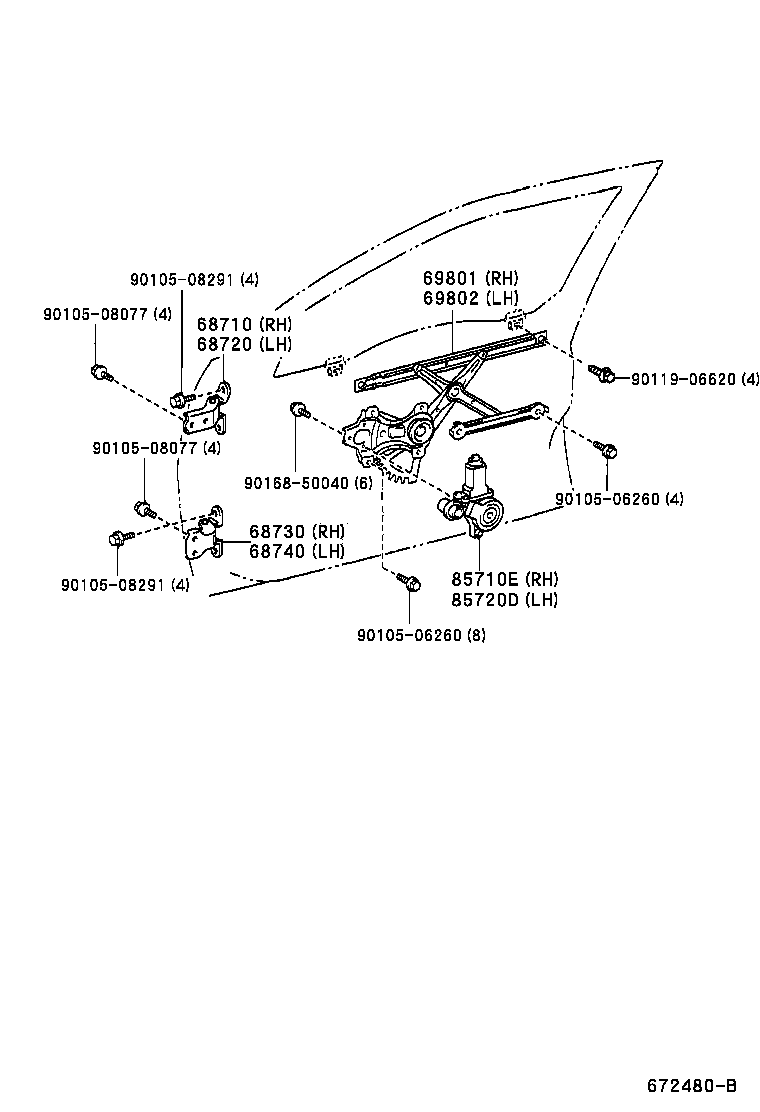 90105-08291 (4)
90105-08077 (4)
68710 (RH)
68720 (LH)
69801 (RH)
69802 (LH)
90119-06620 (4)
90105-08077 (4)
90168-50040 (6)
90105-06260 (4)
68730 (RH)
68740 (LH)
90105-08291 (4)
85710E (RH)
85720D (LH)
90105-06260 (8)
672480-B