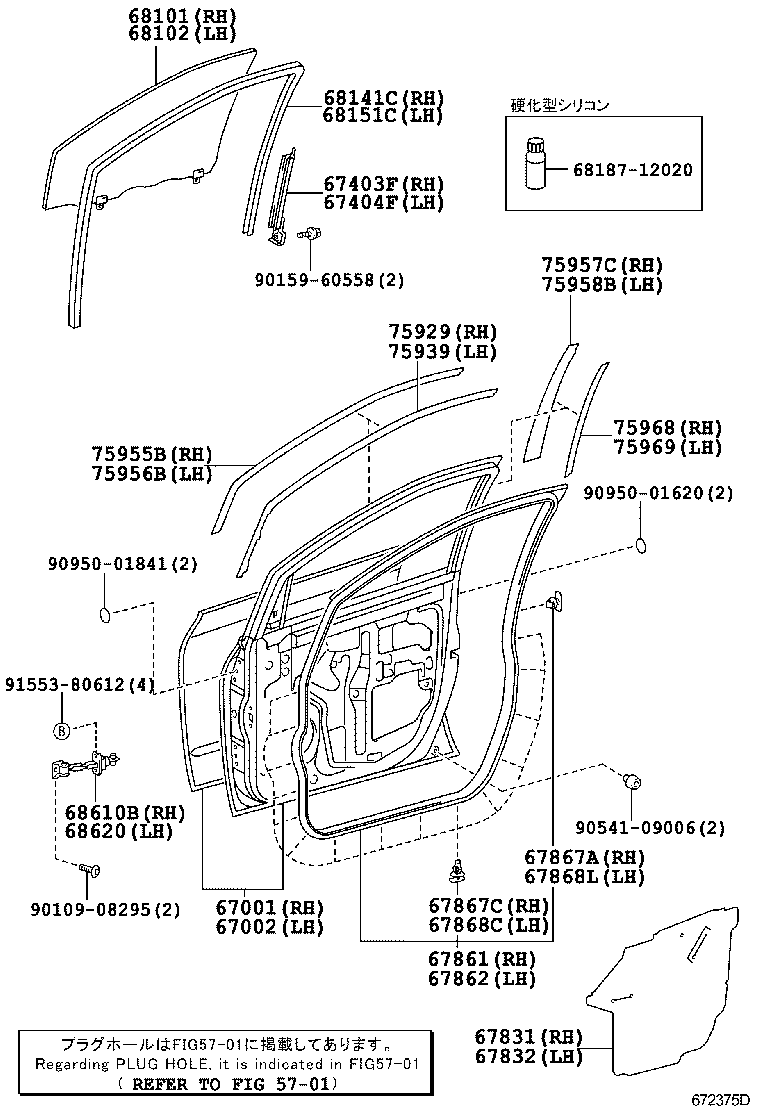 68101(RH)
68102(LH)

68141C(RH)
68151C(LH)

硬化型シリコン

68187-12020

67403F(RH)
67404F(LH)

90159-60558(2)

75957C(RH)
75958B(LH)

75929(RH)
75939(LH)

75968(RH)
75969(LH)

75955B(RH)
75956B(LH)

90950-01620(2)

90950-01841(2)

91553-80612(4)

B

68610B(RH)
68620(LH)

90541-09006(2)

67867A(RH)
67868L(LH)

90109-08295(2)

67001(RH)
67002(LH)

67867C(RH)
67868C(LH)

67861(RH)
67862(LH)

67831(RH)
67832(LH)

プラグホールはFIG57-01に掲載してあります。
Regarding PLUG HOLE, it is indicated in FIG57-01
( REFER TO FIG 57-01)

672375D