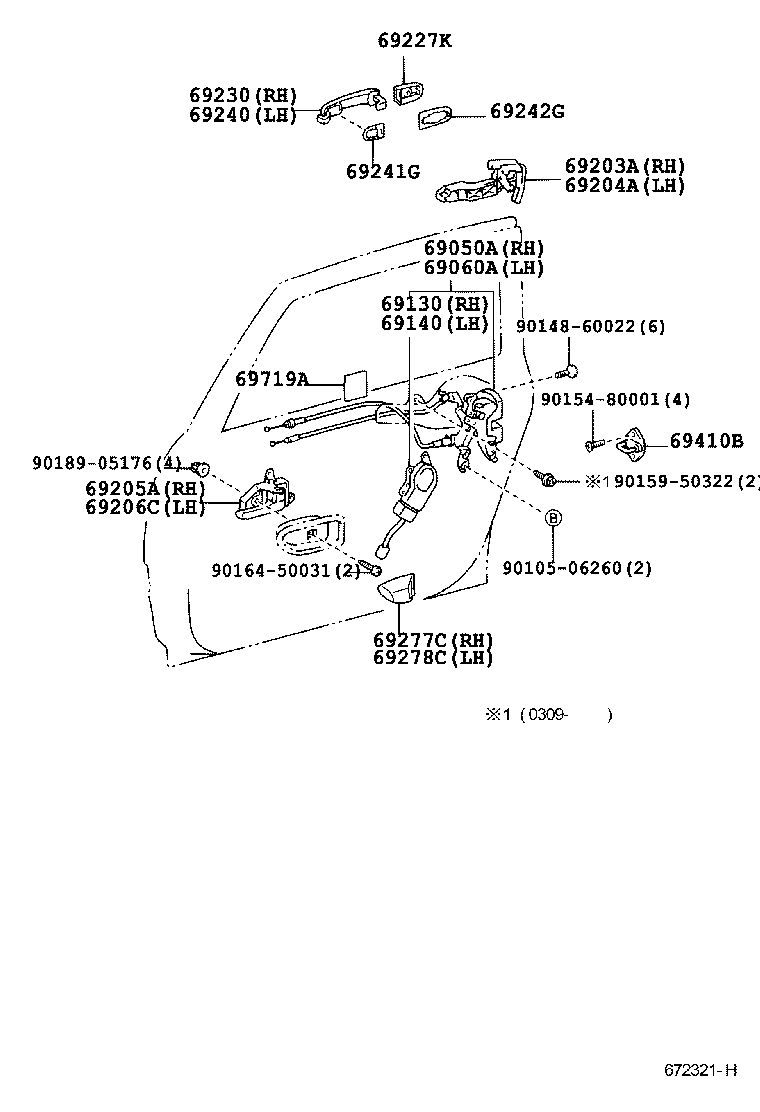 69227K

69230(RH)
69240(LH)

69242G

69241G

69203A(RH)
69204A(LH)

69050A(RH)
69060A(LH)

69130(RH)
69140(LH)

90148-60022(6)

69719A

90154-80001(4)

69410B

90189-05176(4)

69205A(RH)
69206C(LH)

※1 90159-50322(2)

B

90164-50031(2)

90105-06260(2)

69277C(RH)
69278C(LH)

※1 (0309- )

672321-H