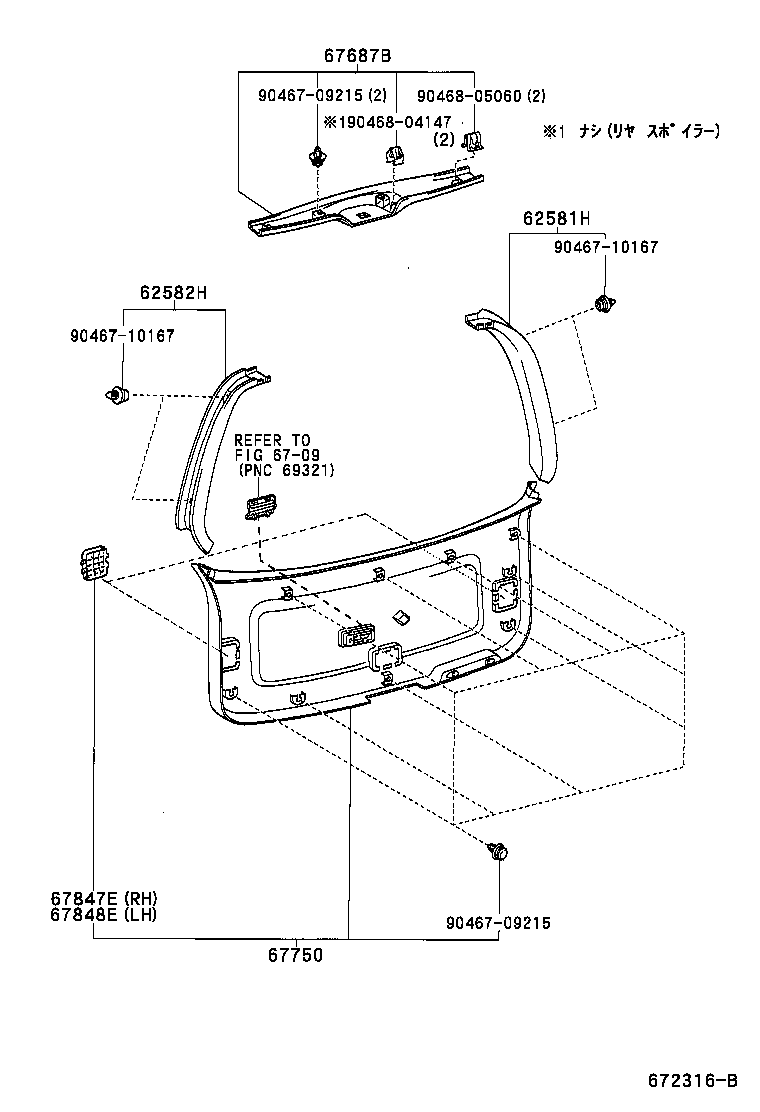 67687B

90467-09215 (2)

90468-05060 (2)

※190468-04147 (2)

※1 ナシ (リヤ スポイラー)

62581H

90467-10167

62582H

90467-10167

REFER TO FIG 67-09 (PNC 69321)

67847E (RH)
67848E (LH)

90467-09215

67750

672316-B