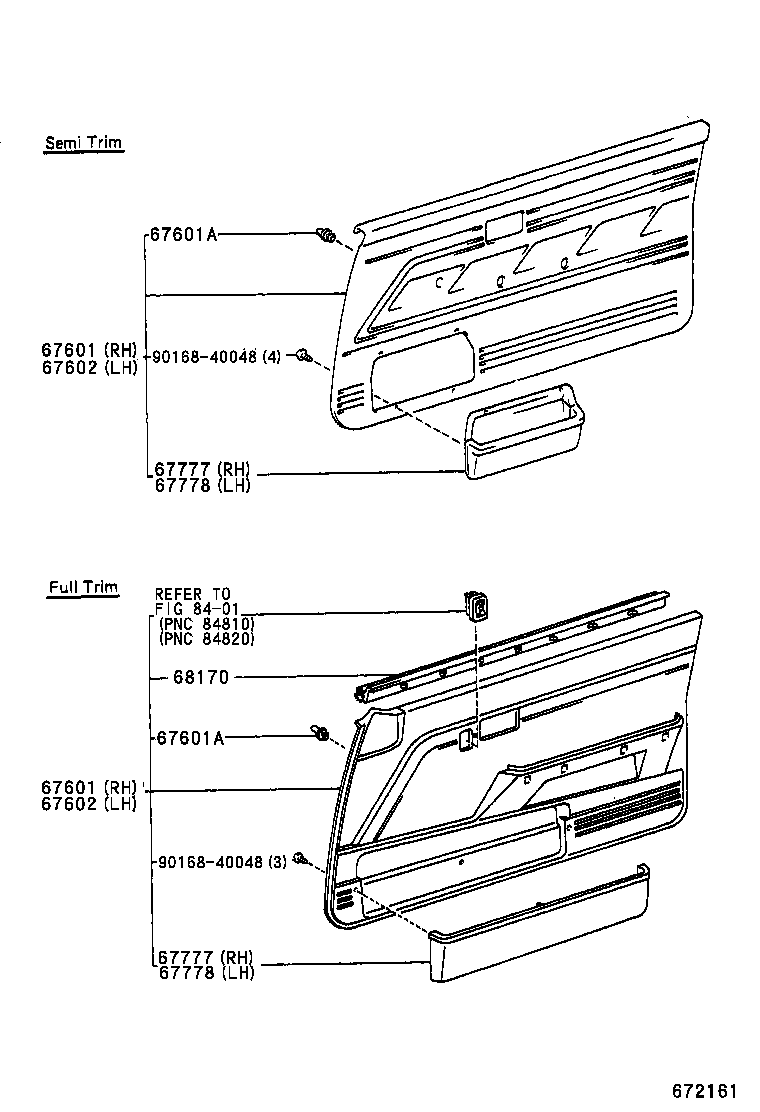 Semi Trim

67601A

67601 (RH)
67602 (LH)

90168-40048 (4)

67777 (RH)
67778 (LH)

Full Trim

REFER TO
FIG 84-01
(PNC 84810)
(PNC 84820)

68170

67601A

67601 (RH)
67602 (LH)

90168-40048 (3)

67777 (RH)
67778 (LH)

672161