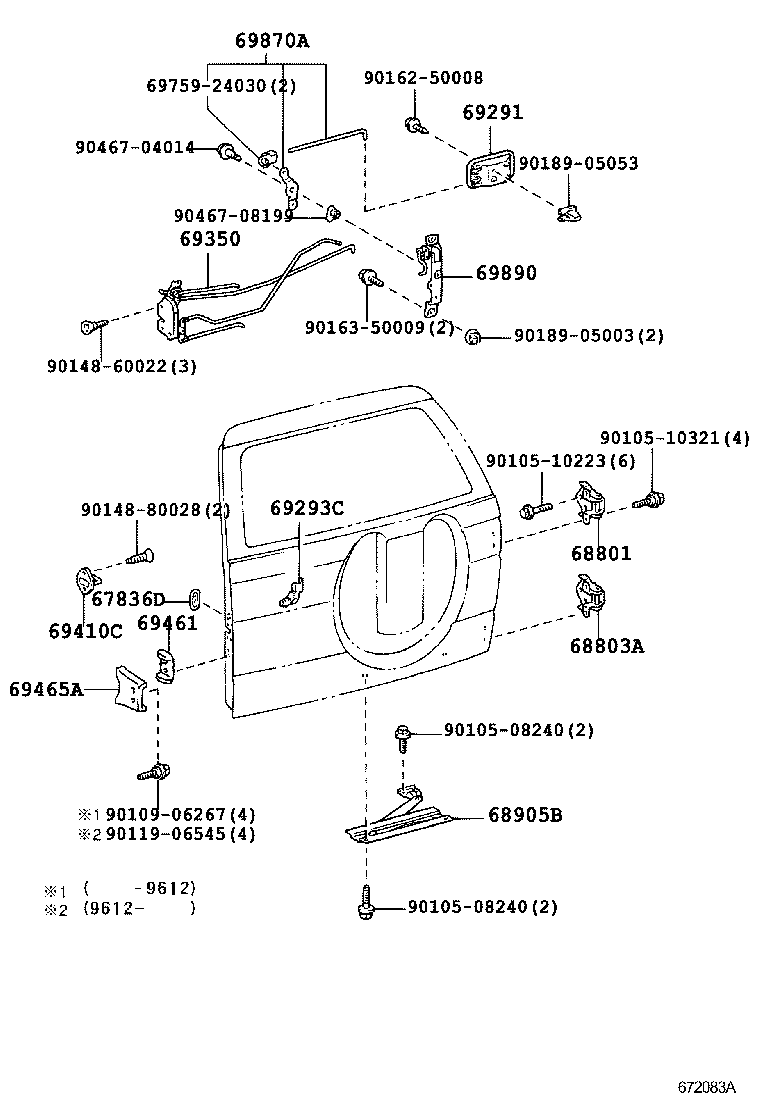 69870A
69759-24030(2)
90162-50008
69291
90467-04014
90189-05053
90467-08199
69350
69890
90163-50009(2)
90189-05003(2)
90148-60022(3)
90105-10321(4)
90105-10223(6)
90148-80028(2)
69293C
68801
67836D
69410C
69461
68803A
69465A
90105-08240(2)
※1 90109-06267(4)
※2 90119-06545(4)
68905B
※1 ( -9612)
※2 (9612- )
90105-08240(2)
672083A