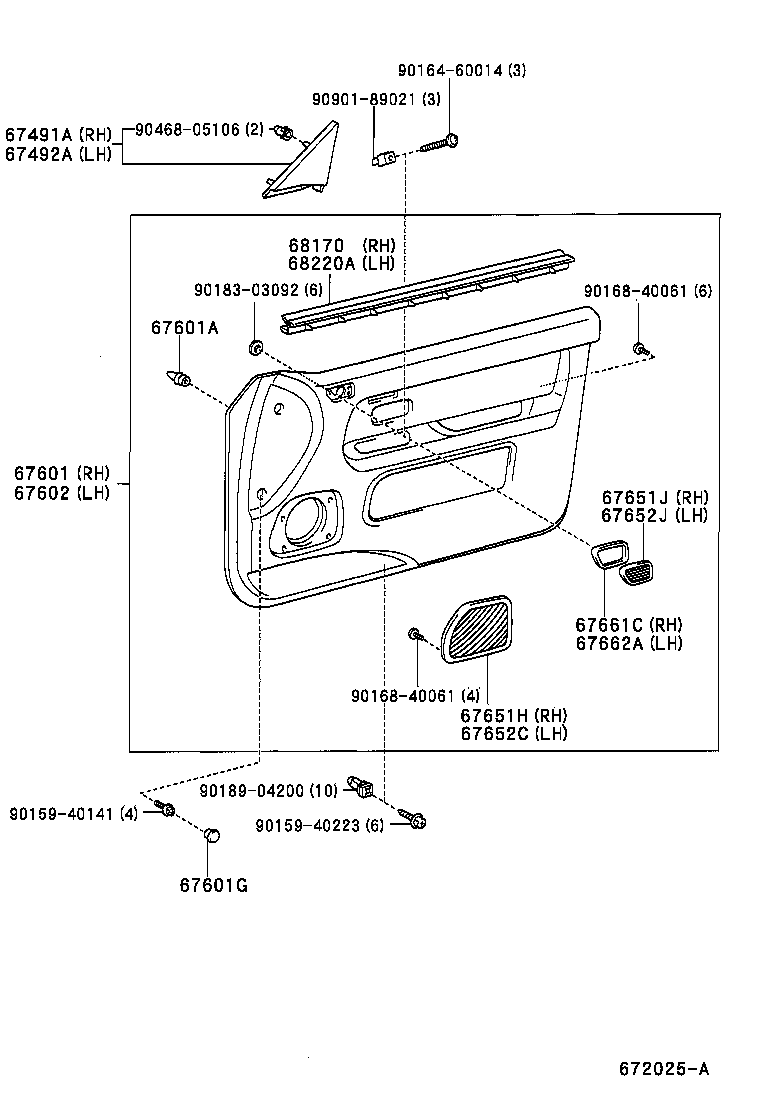 90164-60014 (3)
90901-89021 (3)
67491A (RH)
67492A (LH)
90468-05106 (2)
68170 (RH)
68220A (LH)
90183-03092 (6)
90168-40061 (6)
67601A
67601 (RH)
67602 (LH)
67651J (RH)
67652J (LH)
67661C (RH)
67662A (LH)
90168-40061 (4)
67651H (RH)
67652C (LH)
90189-04200 (10)
90159-40141 (4)
90159-40223 (6)
67601G
672025-A