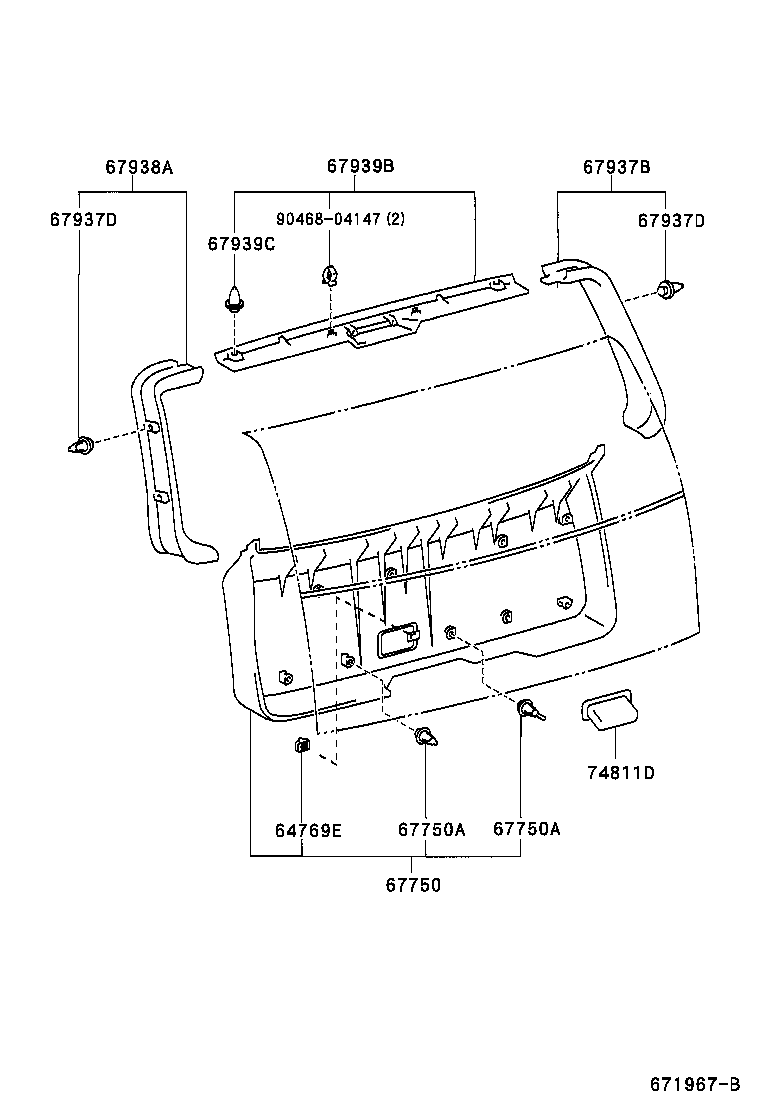 67938A
67939B
67937B
67937D
90468-04147 (2)
67937D
67939C
74811D
64769E
67750A
67750A
67750
671967-B