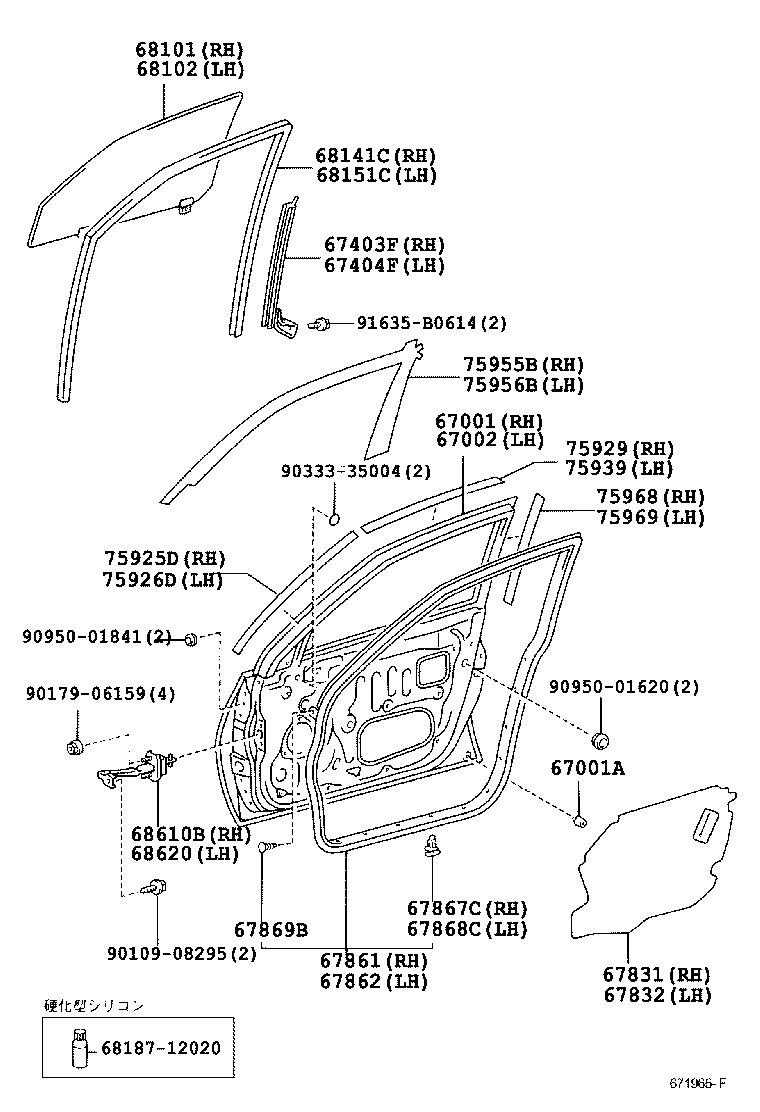 68101(RH)
68102(LH)

68141C(RH)
68151C(LH)

67403F(RH)
67404F(LH)

91635-B0614(2)

75955B(RH)
75956B(LH)

67001(RH)
67002(LH)

75929(RH)
75939(LH)

90333-35004(2)

75968(RH)
75969(LH)

75925D(RH)
75926D(LH)

90950-01841(2)

90179-06159(4)

90950-01620(2)

67001A

68610B(RH)
68620(LH)

67869B

67867C(RH)
67868C(LH)

90109-08295(2)

67861(RH)
67862(LH)

67831(RH)
67832(LH)

硬化型シリコン

68187-12020

671966-F