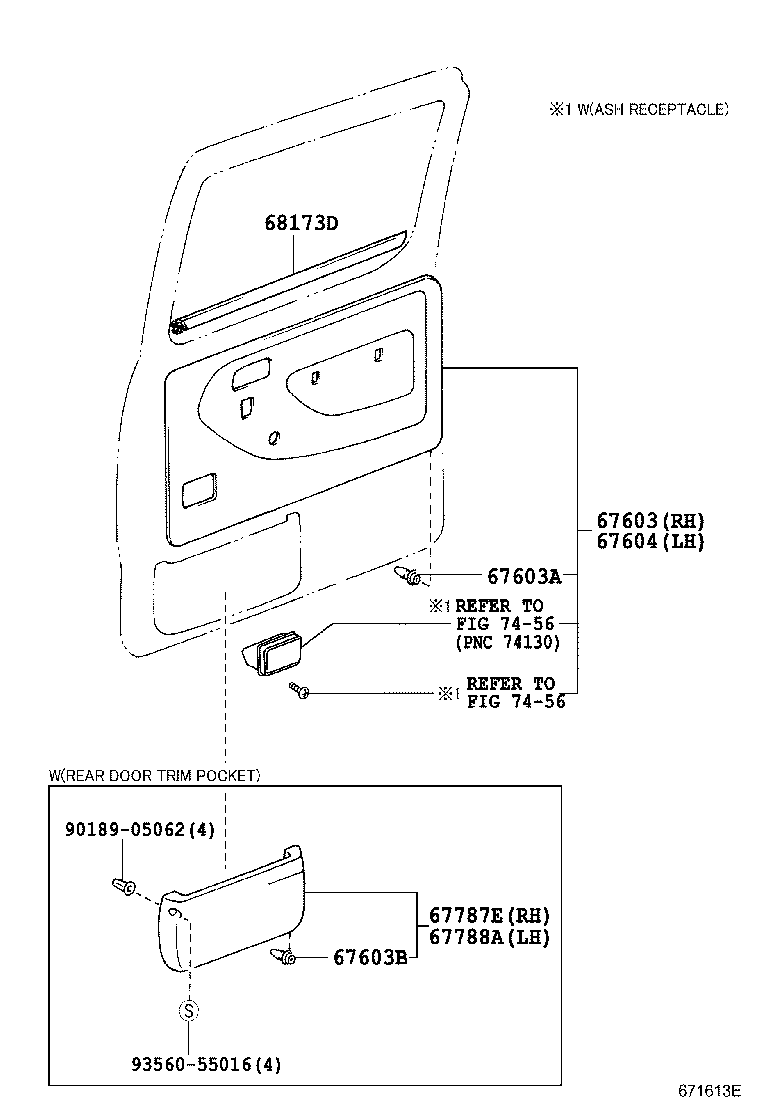 ※1 W(ASH RECEPTACLE)

68173D

67603(RH)
67604(LH)

67603A

※1 REFER TO
FIG 74-56
(PNC 74130)

※1 REFER TO
FIG 74-56

W(REAR DOOR TRIM POCKET)

90189-05062(4)

67787E(RH)
67788A(LH)

67603B

S

93560-55016(4)

671613E