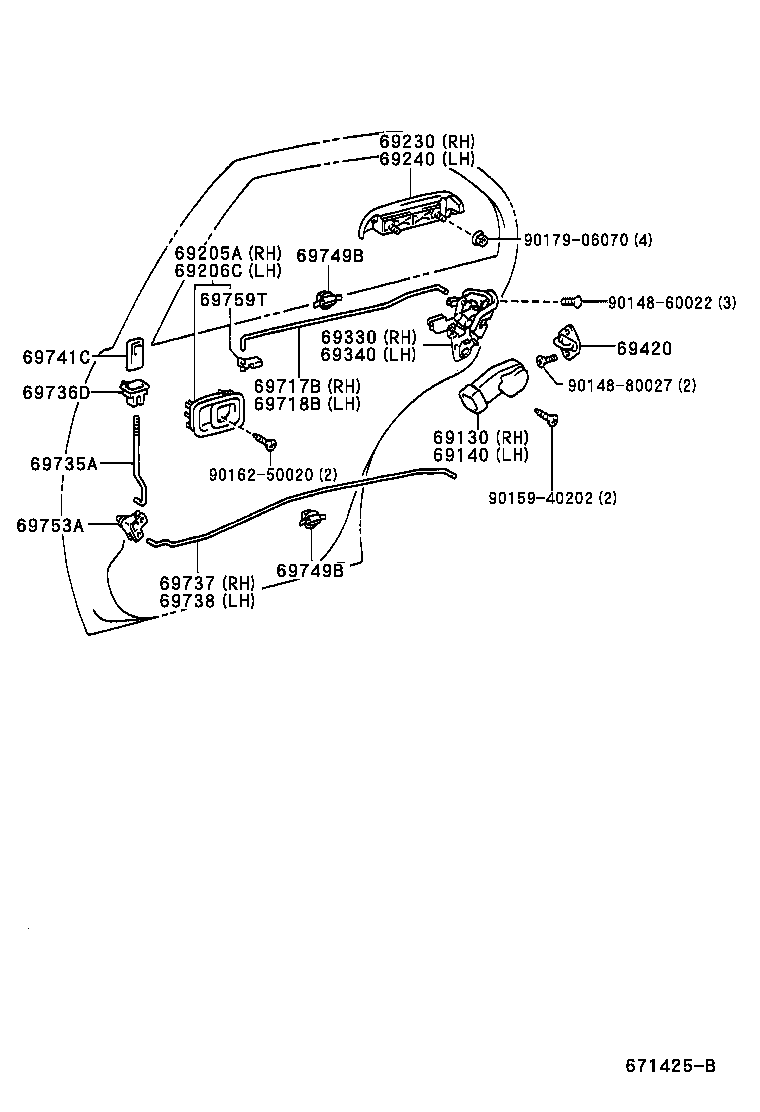 69230 (RH)
69240 (LH)
90179-06070 (4)
69205A (RH)
69206C (LH)
69749B
69759T
90148-60022 (3)
69741C
69330 (RH)
69340 (LH)
69420
69736D
69717B (RH)
69718B (LH)
90148-80027 (2)
69130 (RH)
69140 (LH)
69735A
90162-50020 (2)
90159-40202 (2)
69753A
69737 (RH)
69738 (LH)
69749B
671425-B