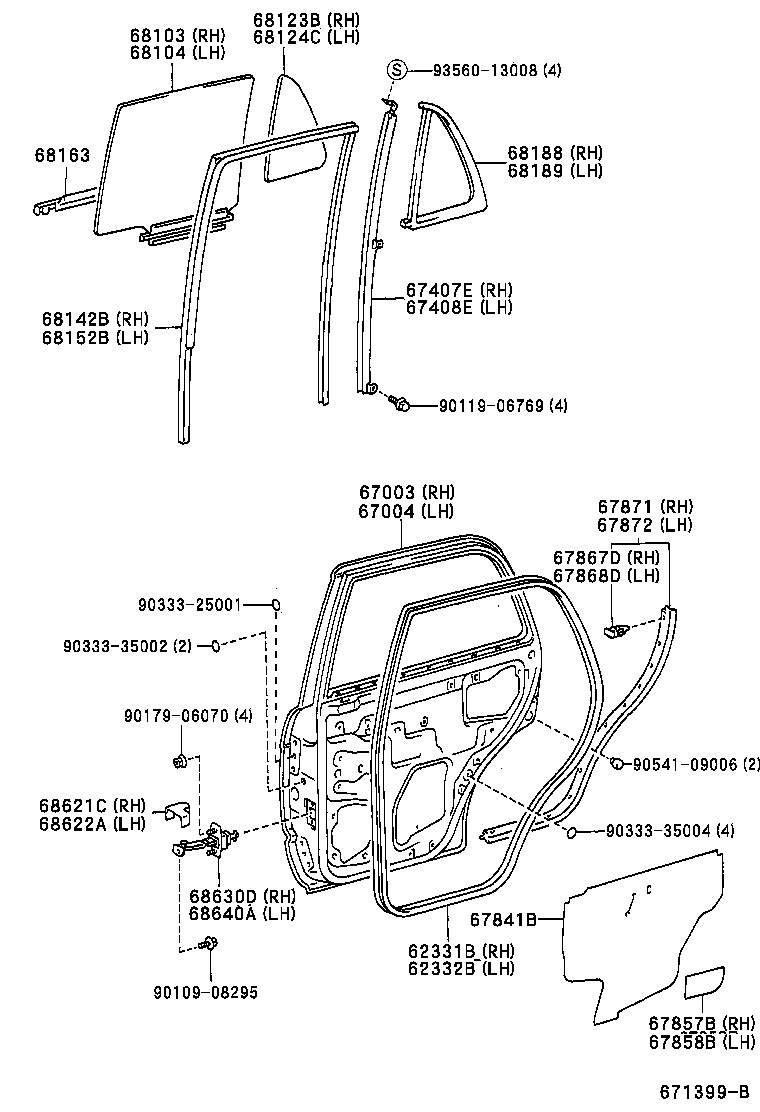 68103 (RH)
68104 (LH)

68123B (RH)
68124C (LH)

S 93560-13008 (4)

68163

68188 (RH)
68189 (LH)

67407E (RH)
67408E (LH)

68142B (RH)
68152B (LH)

90119-06769 (4)

67003 (RH)
67004 (LH)

67871 (RH)
67872 (LH)

67867D (RH)
67868D (LH)

90333-25001

90333-35002 (2)

90179-06070 (4)

90541-09006 (2)

68621C (RH)
68622A (LH)

90333-35004 (4)

68630D (RH)
68640A (LH)

67841B

62331B (RH)
62332B (LH)

90109-08295

67857B (RH)
67858B (LH)

671399-B