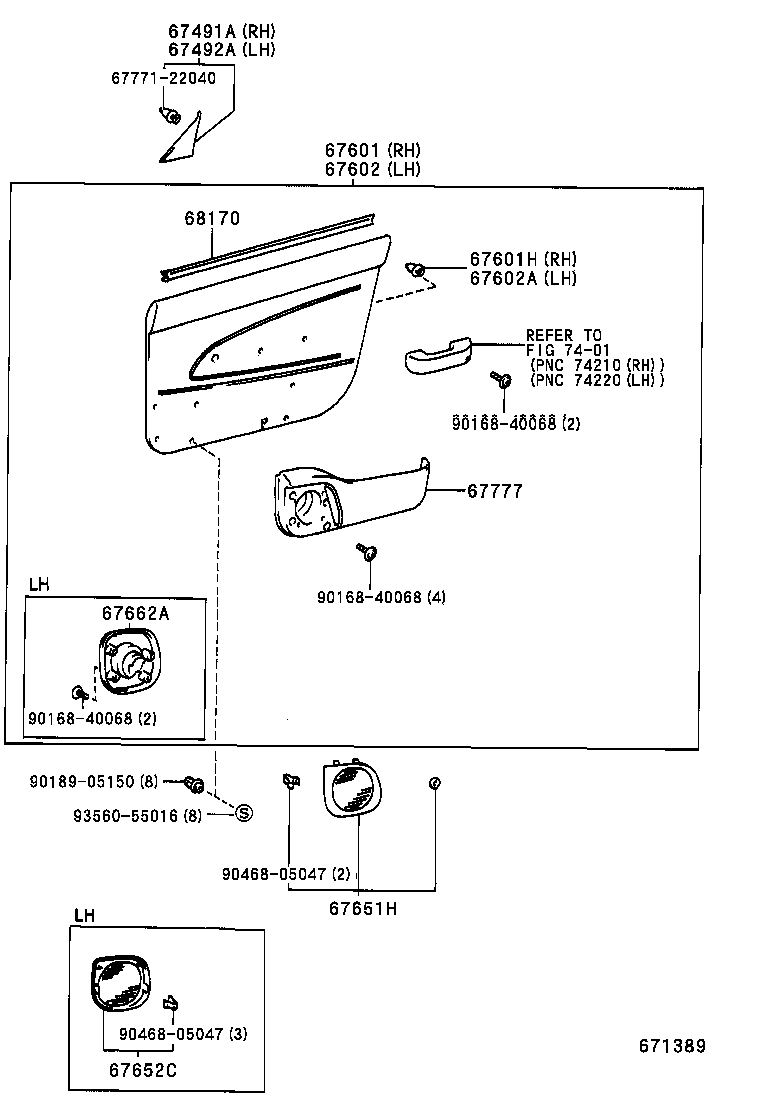 67491A (RH)
67492A (LH)
67771-22040

67601 (RH)
67602 (LH)

68170

67601H (RH)
67602A (LH)

REFER TO
FIG 74-01
(PNC 74210 (RH))
(PNC 74220 (LH))

90168-40068 (2)

67777

90168-40068 (4)

LH
67662A
90168-40068 (2)

90189-05150 (8)
93560-55016 (8)
S

90468-05047 (2)
67651H

LH
90468-05047 (3)
67652C

671389