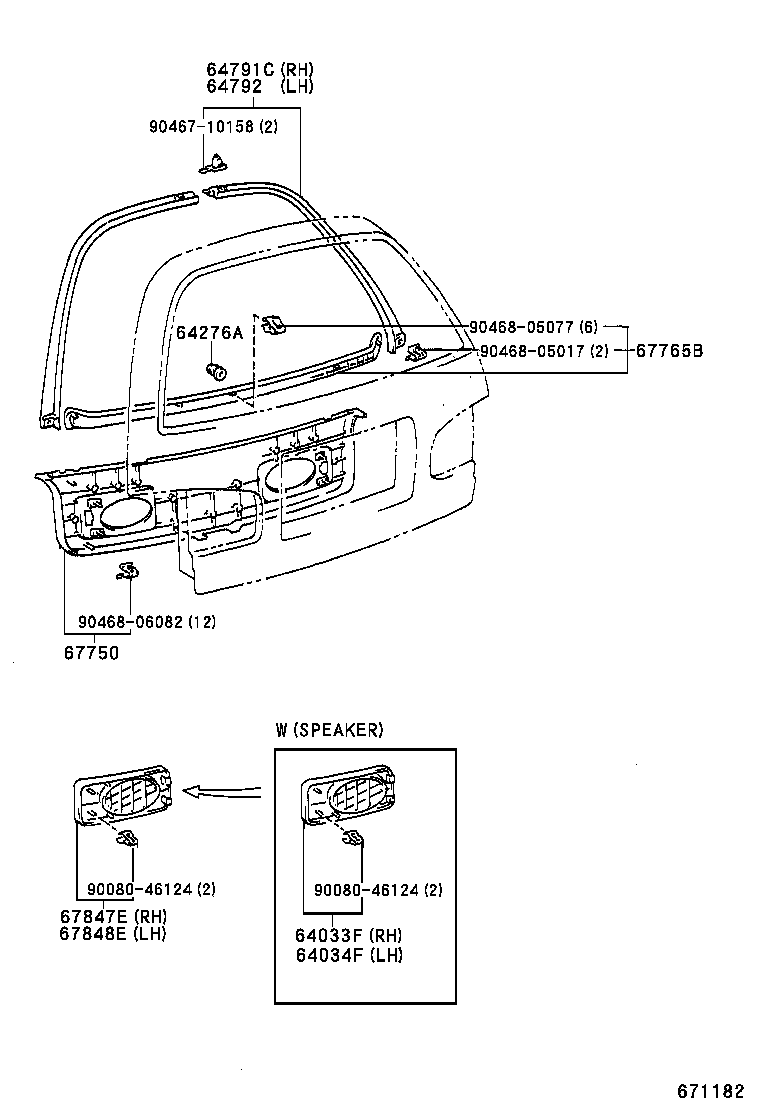 64791C (RH)
64792 (LH)

90467-10158 (2)

64276A

90468-05077 (6)
90468-05017 (2)
67765B

90468-06082 (12)
67750

W (SPEAKER)

90080-46124 (2)
67847E (RH)
67848E (LH)

90080-46124 (2)
64033F (RH)
64034F (LH)

671182