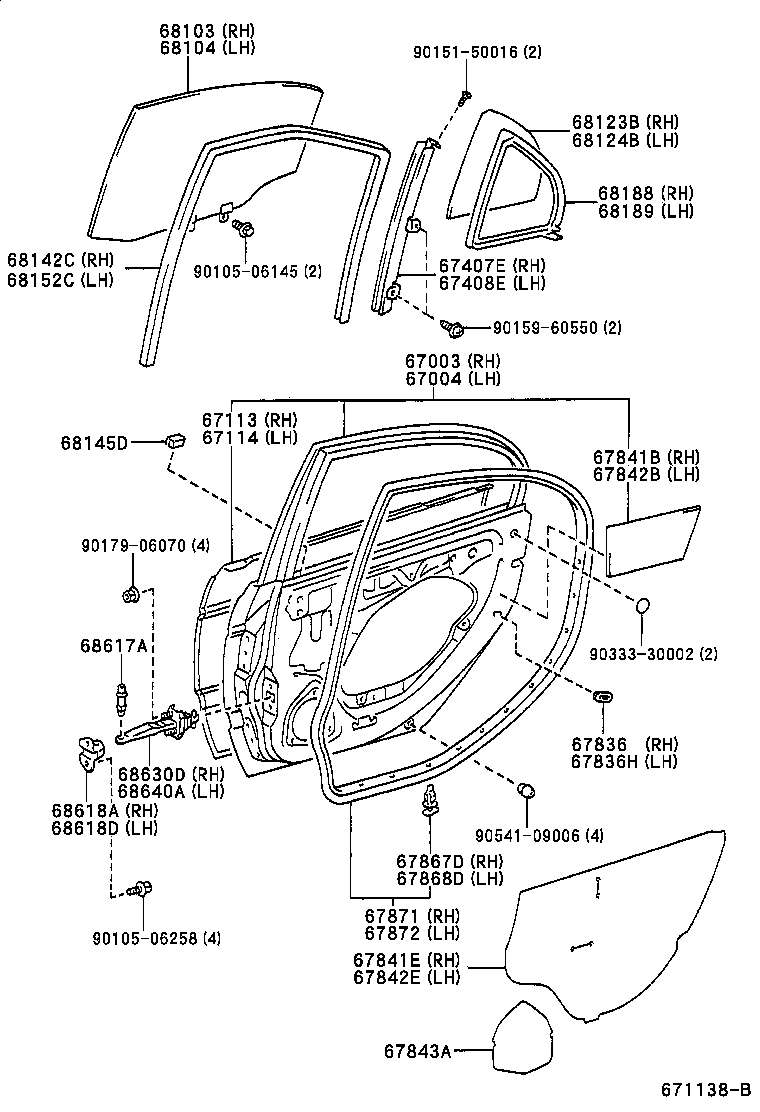 68103 (RH)
68104 (LH)

90151-50016 (2)

68123B (RH)
68124B (LH)

68188 (RH)
68189 (LH)

68142C (RH)
68152C (LH)

90105-06145 (2)

67407E (RH)
67408E (LH)

90159-60550 (2)

67003 (RH)
67004 (LH)

67113 (RH)
67114 (LH)

68145D

67841B (RH)
67842B (LH)

90179-06070 (4)

68617A

90333-30002 (2)

67836 (RH)
67836H (LH)

68630D (RH)
68640A (LH)

68618A (RH)
68618D (LH)

90541-09006 (4)

67867D (RH)
67868D (LH)

67871 (RH)
67872 (LH)

90105-06258 (4)

67841E (RH)
67842E (LH)

67843A

671138-B