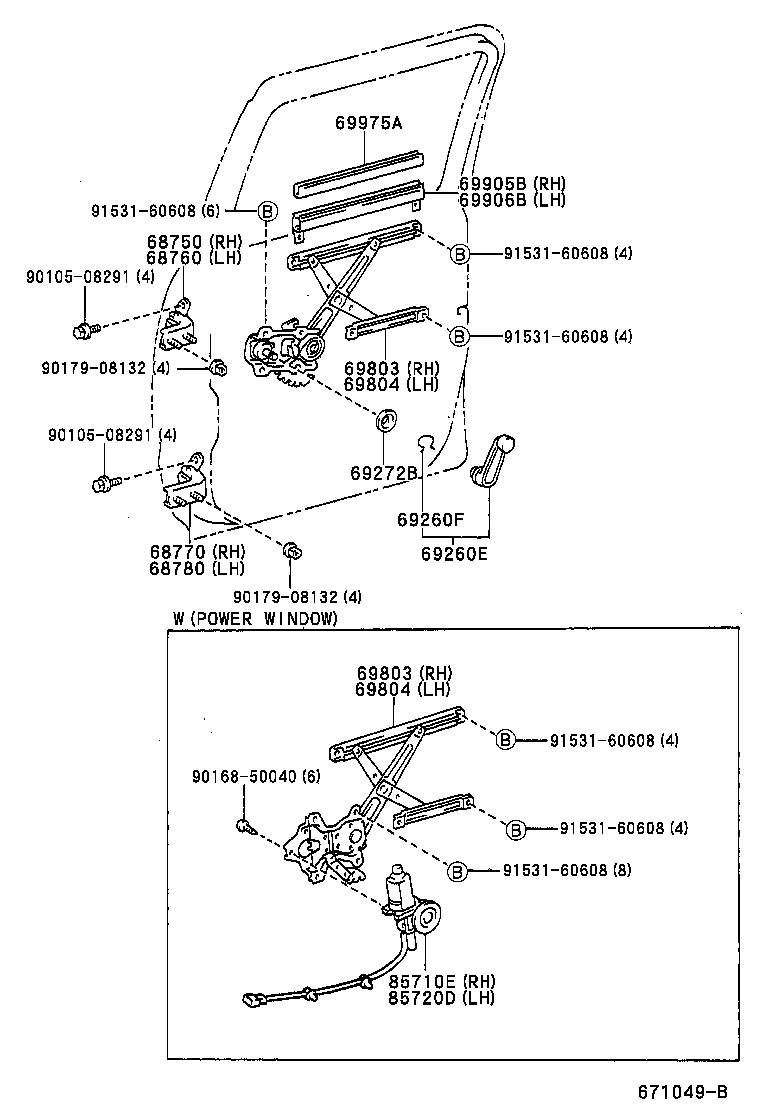 69975A
69905B (RH)
69906B (LH)
91531-60608 (6)
B
68750 (RH)
68760 (LH)
B
91531-60608 (4)
90105-08291 (4)
B
91531-60608 (4)
90179-08132 (4)
69803 (RH)
69804 (LH)
90105-08291 (4)
69272B
69260F
69260E
68770 (RH)
68780 (LH)
90179-08132 (4)

W (POWER WINDOW)
69803 (RH)
69804 (LH)
B
91531-60608 (4)
90168-50040 (6)
B
91531-60608 (4)
B
91531-60608 (8)
85710E (RH)
85720D (LH)

671049-B