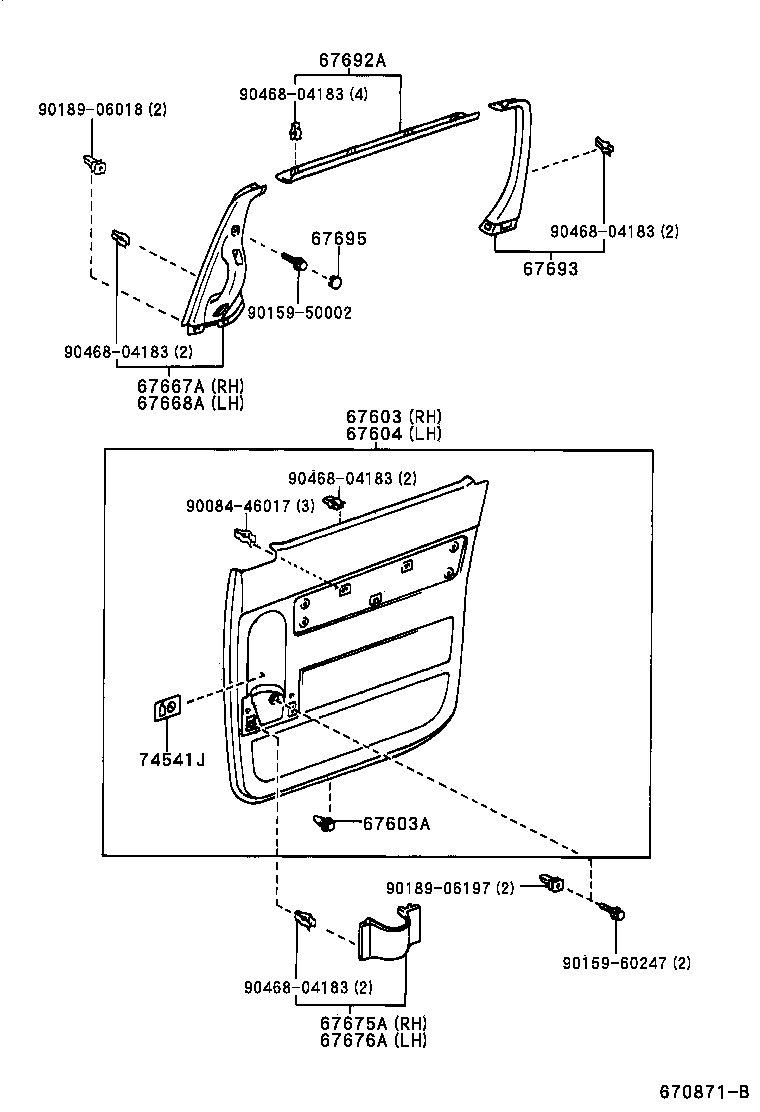 67692A
90468-04183 (4)
90189-06018 (2)
67695
90468-04183 (2)
67693
90159-50002
90468-04183 (2)
67667A (RH)
67668A (LH)
67603 (RH)
67604 (LH)
90468-04183 (2)
90084-46017 (3)
74541J
67603A
90189-06197 (2)
90159-60247 (2)
90468-04183 (2)
67675A (RH)
67676A (LH)
670871-B