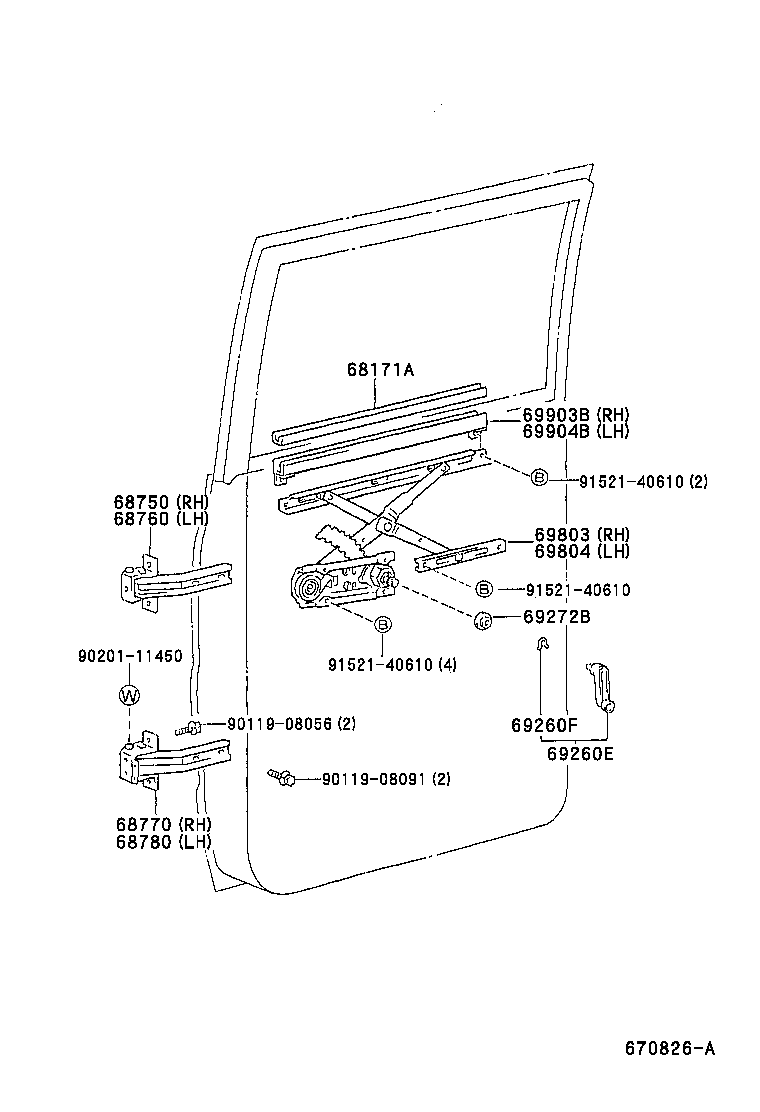 68171A

69903B (RH)
69904B (LH)

B 91521-40610 (2)

68750 (RH)
68760 (LH)

69803 (RH)
69804 (LH)

B 91521-40610

69272B

B

91521-40610 (4)

90201-11450

W

90119-08056 (2)

69260F

69260E

90119-08091 (2)

68770 (RH)
68780 (LH)

670826-A