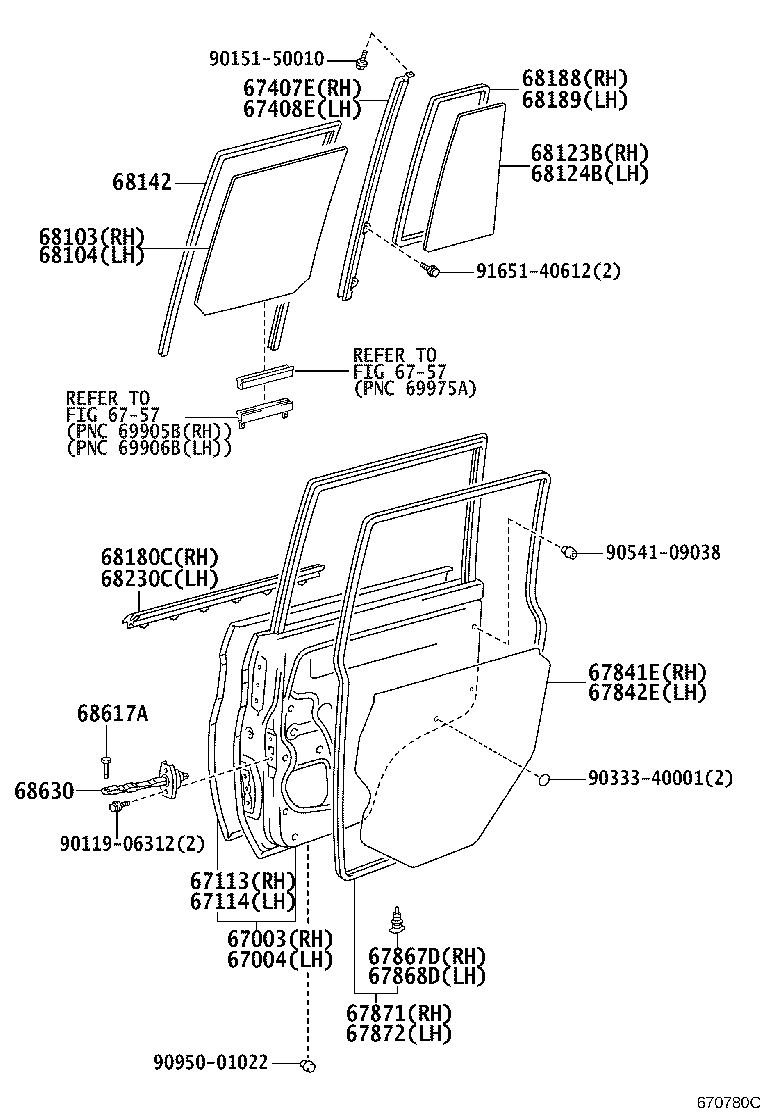 90151-50010
67407E(RH)
67408E(LH)
68188(RH)
68189(LH)
68142
68123B(RH)
68124B(LH)
68103(RH)
68104(LH)
91651-40612(2)
REFER TO
FIG 67-57
(PNC 69975A)
REFER TO
FIG 67-57
(PNC 69905B(RH))
(PNC 69906B(LH))
68180C(RH)
68230C(LH)
90541-09038
67841E(RH)
67842E(LH)
68617A
68630
90333-40001(2)
90119-06312(2)
67113(RH)
67114(LH)
67003(RH)
67004(LH)
67867D(RH)
67868D(LH)
67871(RH)
67872(LH)
90950-01022
670780C