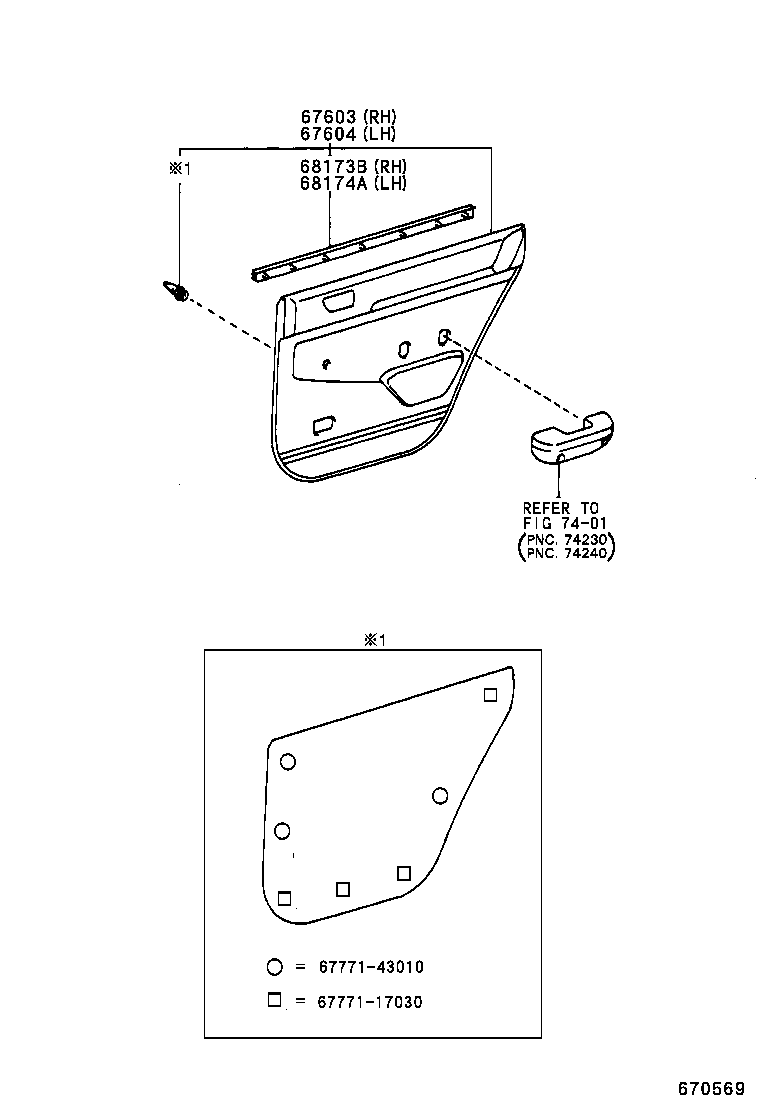 67603 (RH)
67604 (LH)

※1

68173B (RH)
68174A (LH)

REFER TO
FIG 74-01
(PNC. 74230)
(PNC. 74240)

※1

○ = 67771-43010

□ = 67771-17030

670569