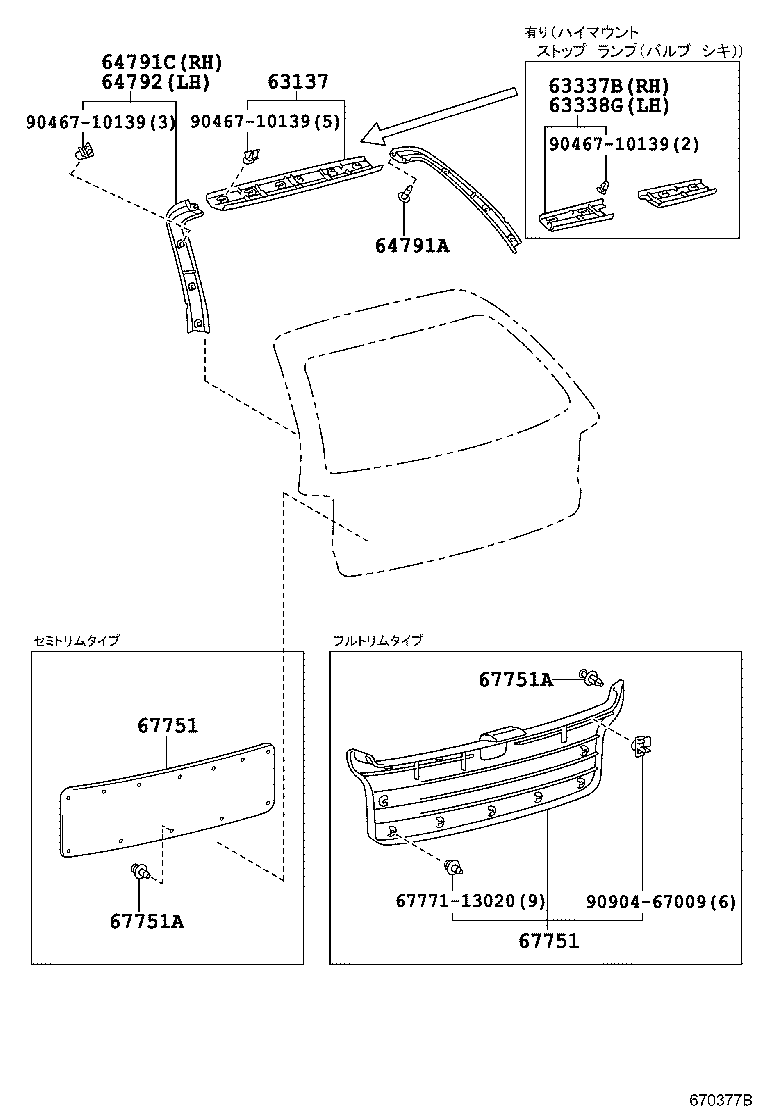 64791C(RH)
64792(LH)
90467-10139(3)

63137
90467-10139(5)

有り(ハイマウント
ストップ ランプ(バルブ シキ))
63337B(RH)
63338G(LH)
90467-10139(2)

64791A

セミトリムタイプ
67751
67751A

フルトリムタイプ
67751A
67771-13020(9)
90904-67009(6)
67751

670377B