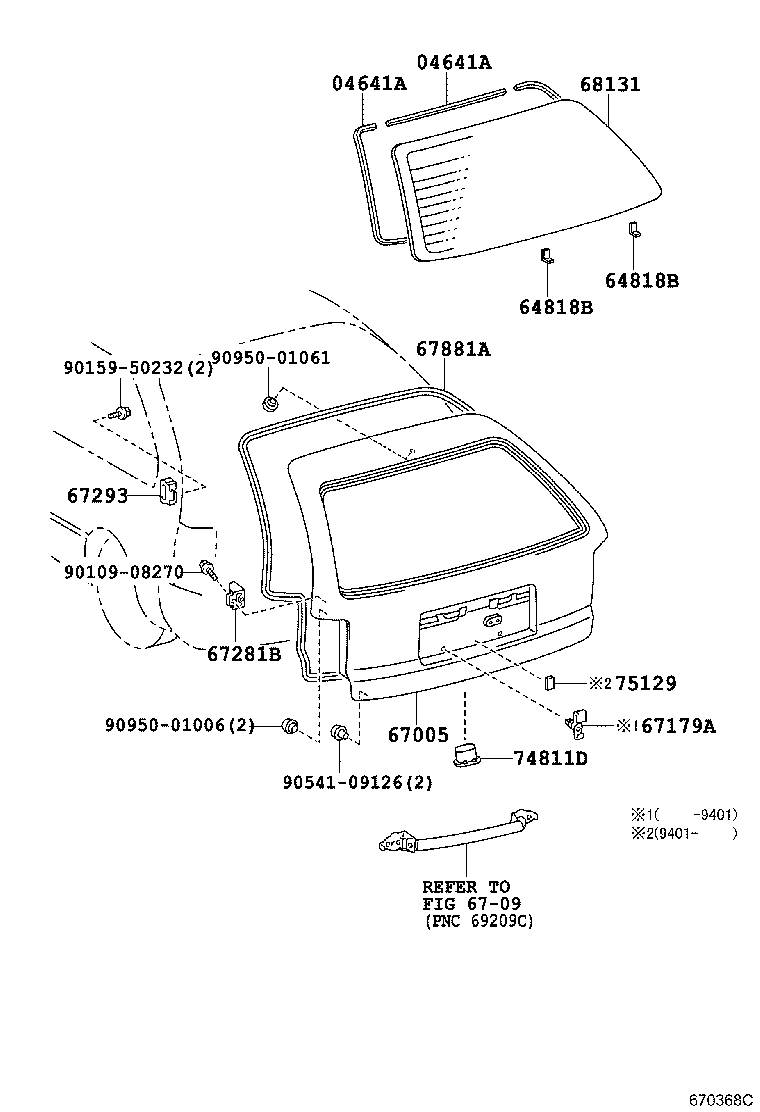 04641A
04641A
68131
64818B
64818B
90159-50232(2)
90950-01061
67881A
67293
90109-08270
67281B
※2 75129
※1 67179A
90950-01006(2)
67005
74811D
90541-09126(2)
※1(　　-9401)
※2(9401-　　)
REFER TO
FIG 67-09
(PNC 69209C)
670368C