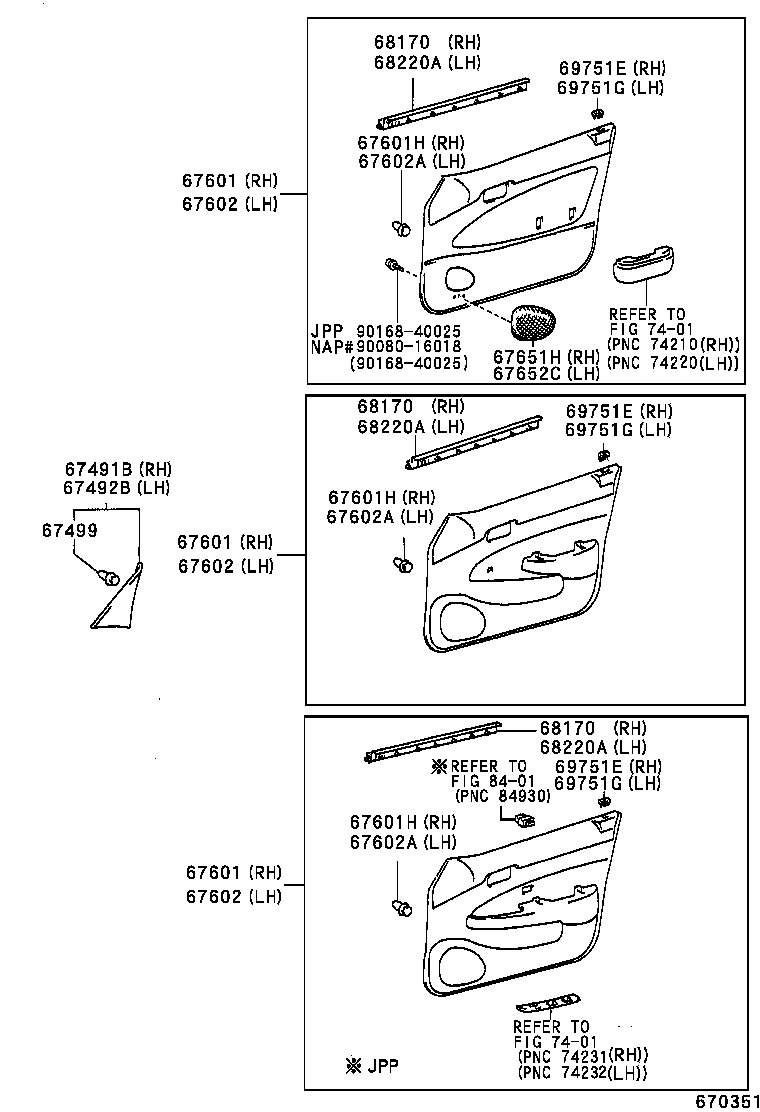 68170 (RH)
68220A (LH)
69751E (RH)
69751G (LH)
67601H (RH)
67602A (LH)
67601 (RH)
67602 (LH)
JPP 90168-40025
NAP#90080-16018
(90168-40025)
67651H (RH)
67652C (LH)
REFER TO
FIG 74-01
(PNC 74210(RH))
(PNC 74220(LH))

68170 (RH)
68220A (LH)
69751E (RH)
69751G (LH)
67491B (RH)
67492B (LH)
67499
67601H (RH)
67602A (LH)
67601 (RH)
67602 (LH)

68170 (RH)
68220A (LH)
※REFER TO
FIG 84-01
(PNC 84930)
69751E (RH)
69751G (LH)
67601H (RH)
67602A (LH)
67601 (RH)
67602 (LH)
REFER TO
FIG 74-01
(PNC 74231(RH))
(PNC 74232(LH))
※ JPP
670351