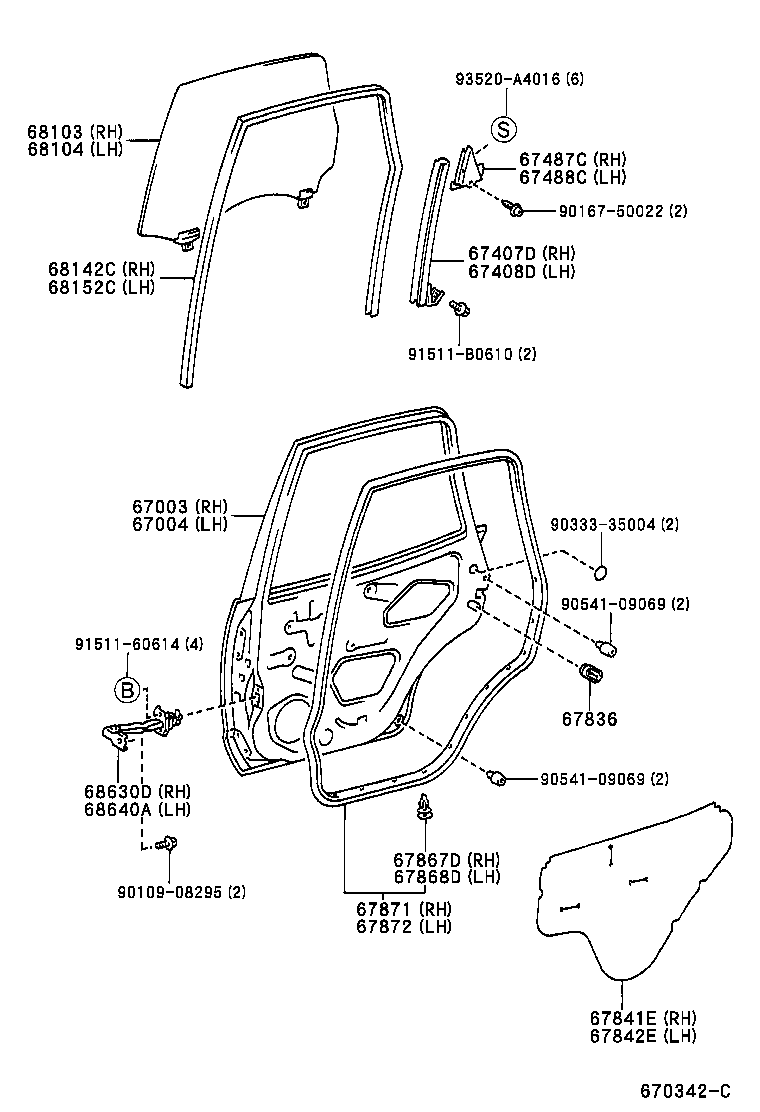 68103 (RH)
68104 (LH)

68142C (RH)
68152C (LH)

93520-A4016 (6)

S

67487C (RH)
67488C (LH)

90167-50022 (2)

67407D (RH)
67408D (LH)

91511-B0610 (2)

67003 (RH)
67004 (LH)

90333-35004 (2)

90541-09069 (2)

91511-60614 (4)

B

67836

68630D (RH)
68640A (LH)

90541-09069 (2)

90109-08295 (2)

67867D (RH)
67868D (LH)

67871 (RH)
67872 (LH)

67841E (RH)
67842E (LH)

670342-C