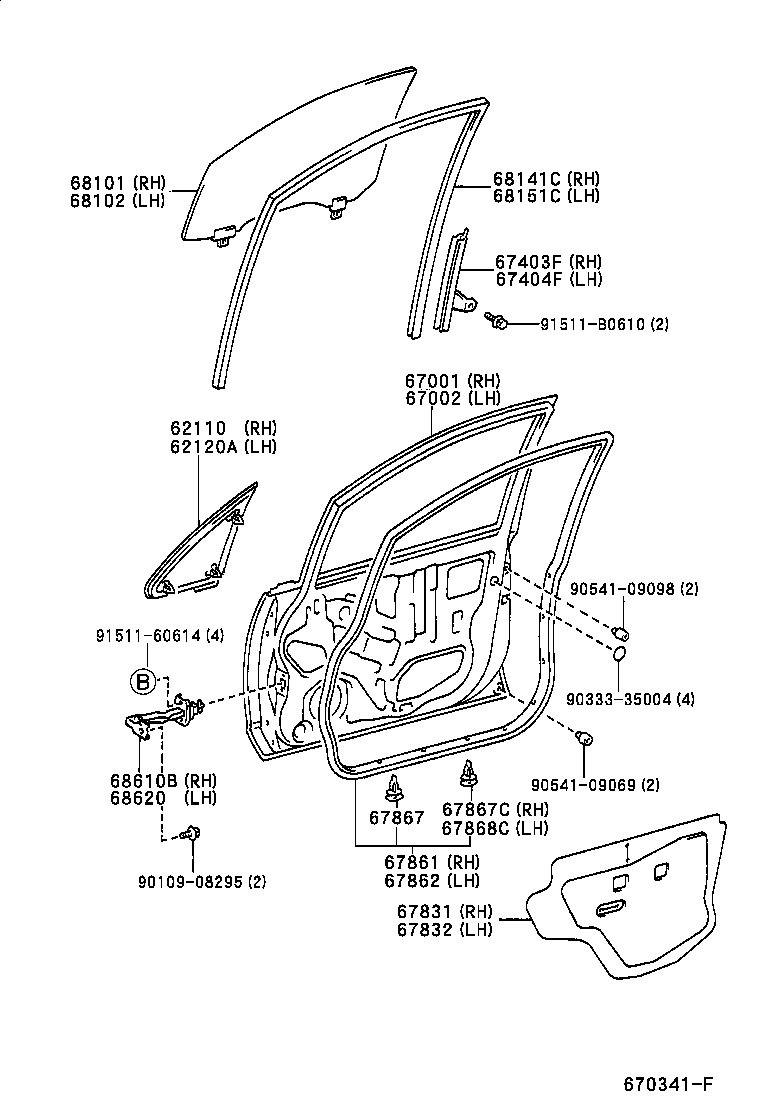 68101 (RH)
68102 (LH)

68141C (RH)
68151C (LH)

67403F (RH)
67404F (LH)

91511-B0610 (2)

67001 (RH)
67002 (LH)

62110 (RH)
62120A (LH)

90541-09098 (2)

91511-60614 (4)

B

90333-35004 (4)

68610B (RH)
68620 (LH)

90541-09069 (2)

67867

67867C (RH)
67868C (LH)

67861 (RH)
67862 (LH)

90109-08295 (2)

67831 (RH)
67832 (LH)

670341-F